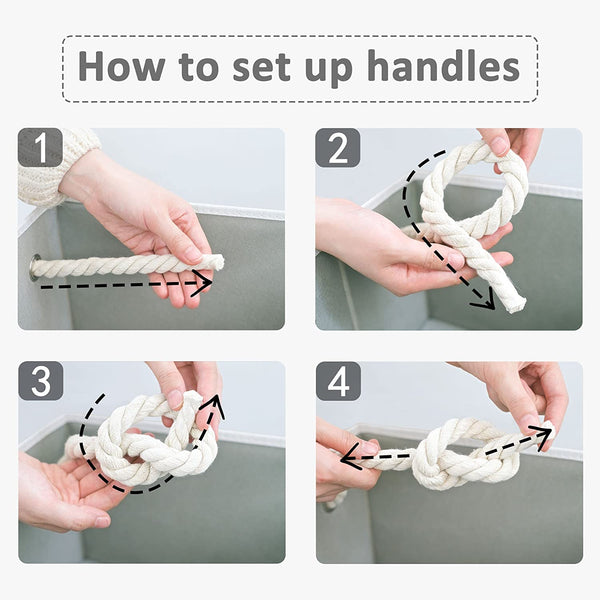 How to set up handles

1

2

3

4