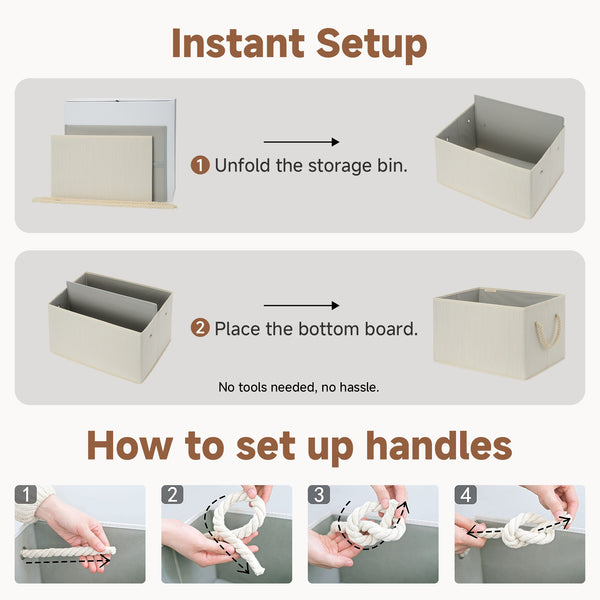 Instant Setup

1 Unfold the storage bin.

2 Place the bottom board.

No tools needed, no hassle.

How to set up handles

1

2

3

4