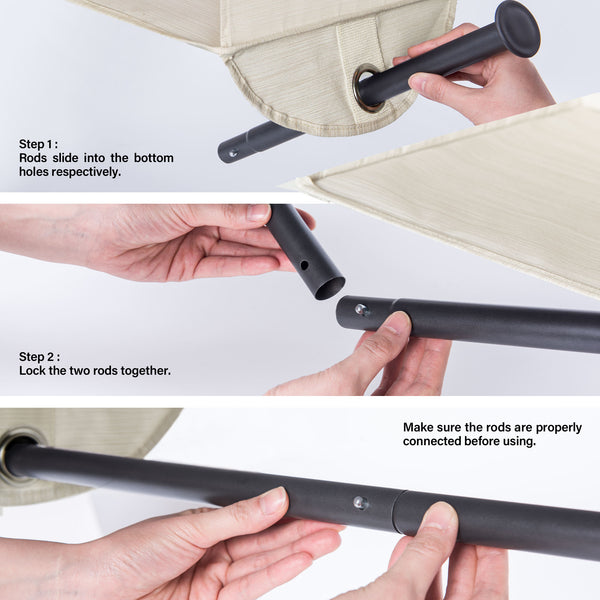 Step 1 :
Rods slide into the bottom holes respectively.

Step 2 :
Lock the two rods together.

Make sure the rods are properly connected before using.