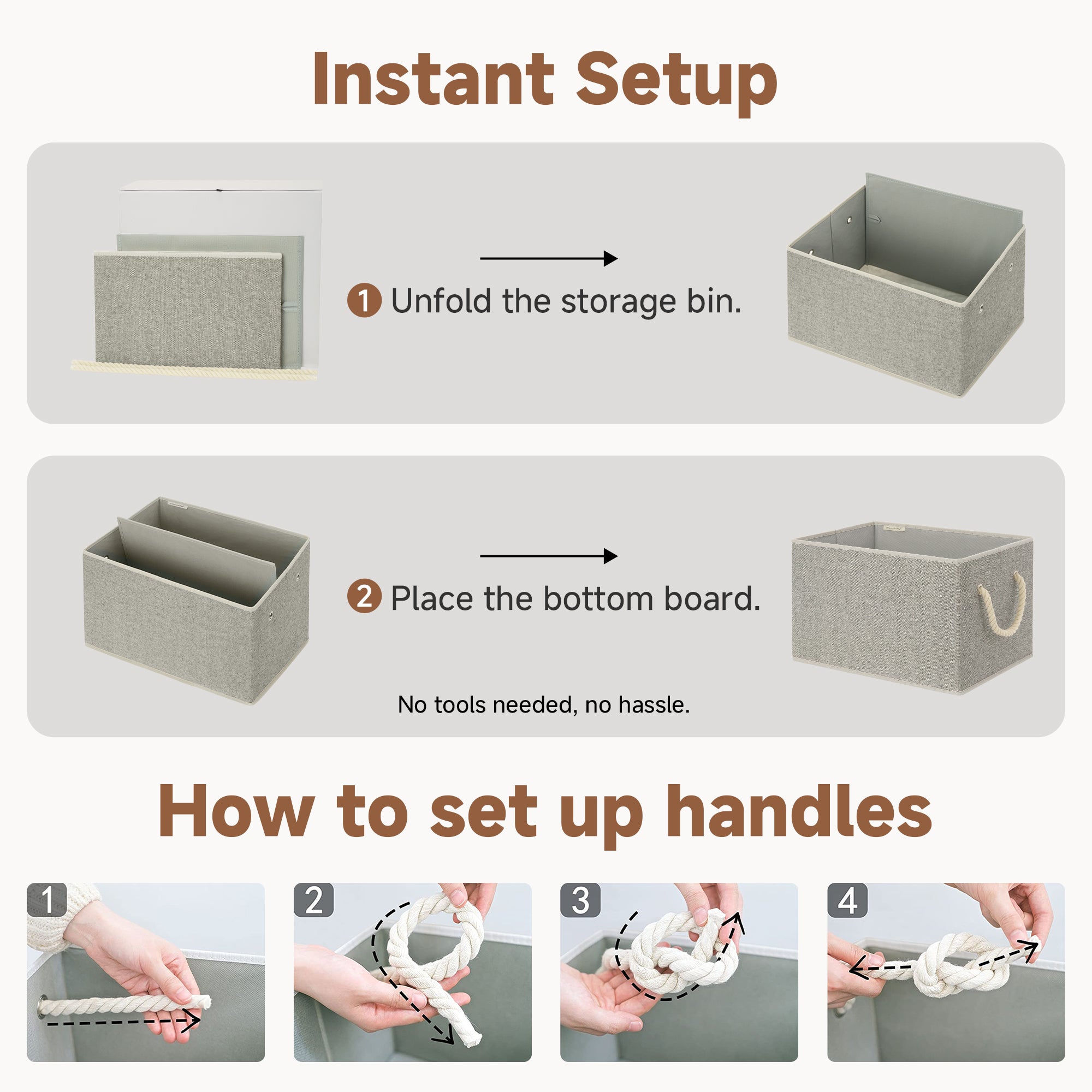 Instant Setup

1 Unfold the storage bin.

2 Place the bottom board.

No tools needed, no hassle.

How to set up handles

1

2

3

4