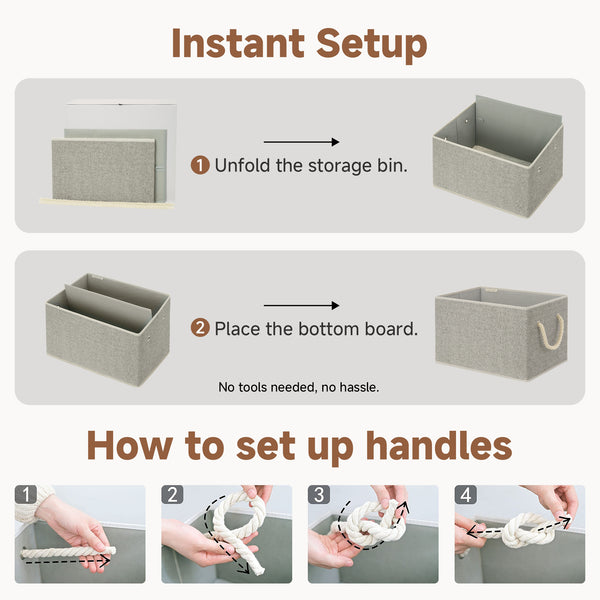 Instant Setup

1 Unfold the storage bin.

2 Place the bottom board.

No tools needed, no hassle.

How to set up handles

1

2

3

4