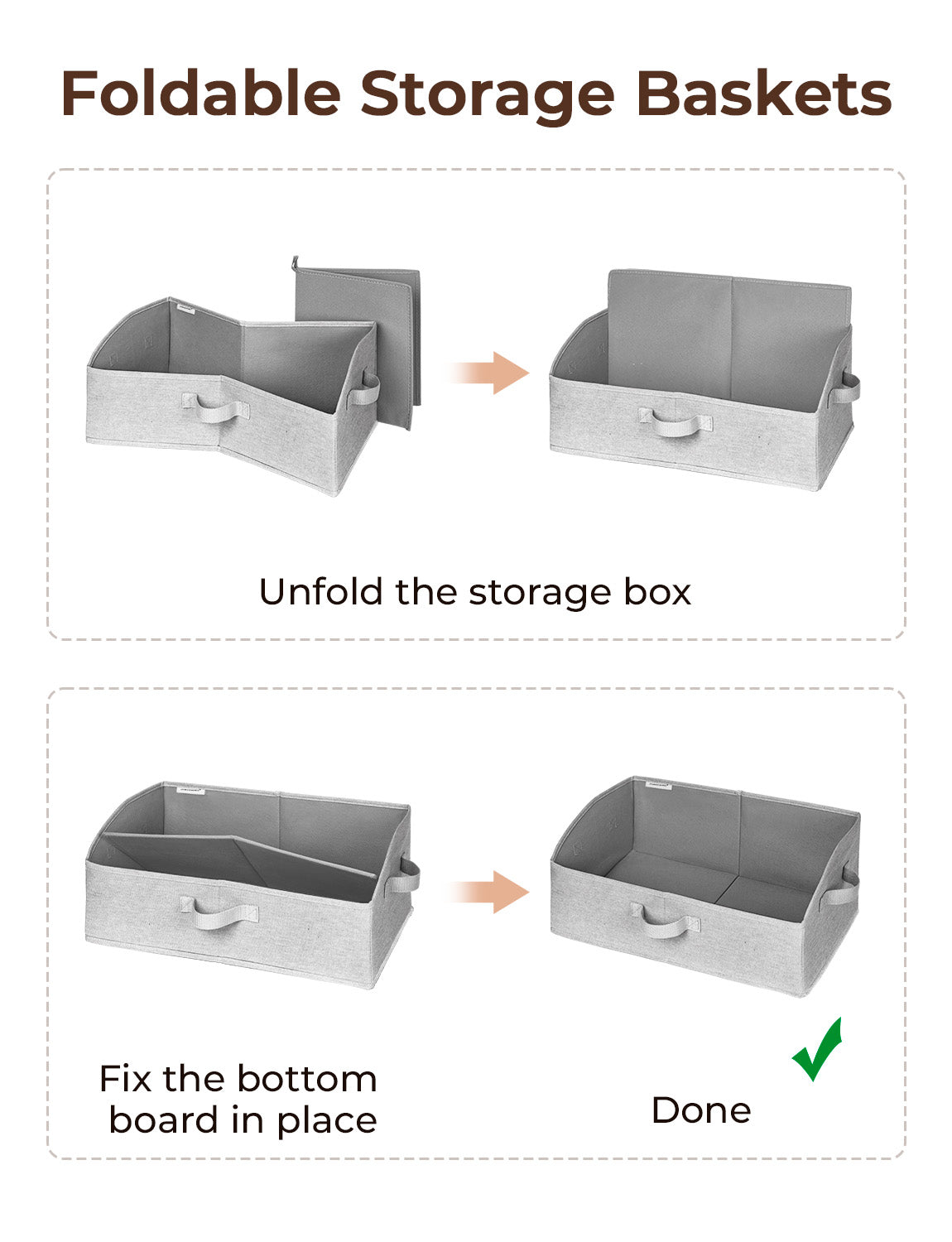 Foldable Storage Baskets

Unfold the storage box

Fix the bottom board in place

Done