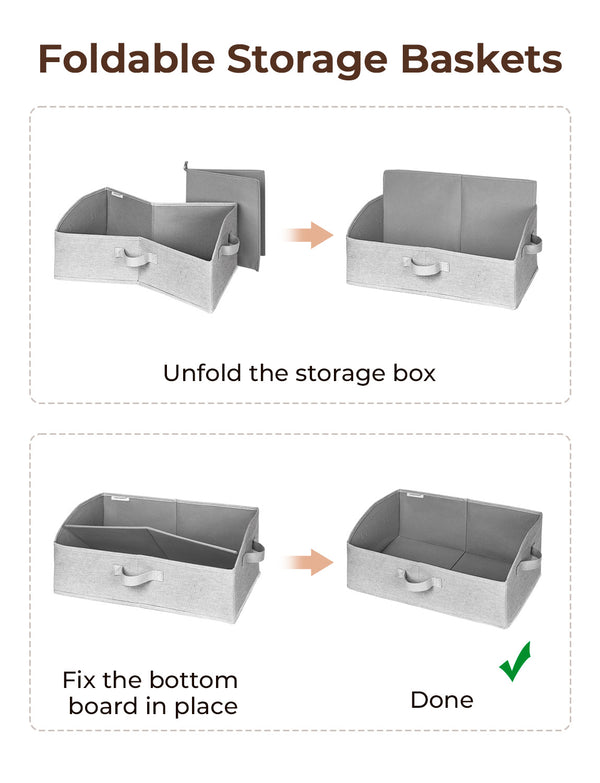 Foldable Storage Baskets

Unfold the storage box

Fix the bottom board in place

Done