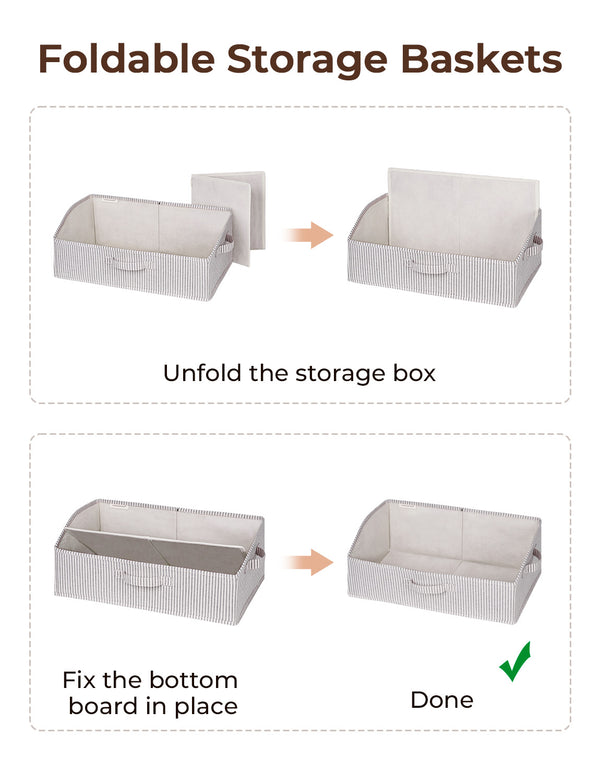 Foldable Storage Baskets

Unfold the storage box

Fix the bottom board in place

Done