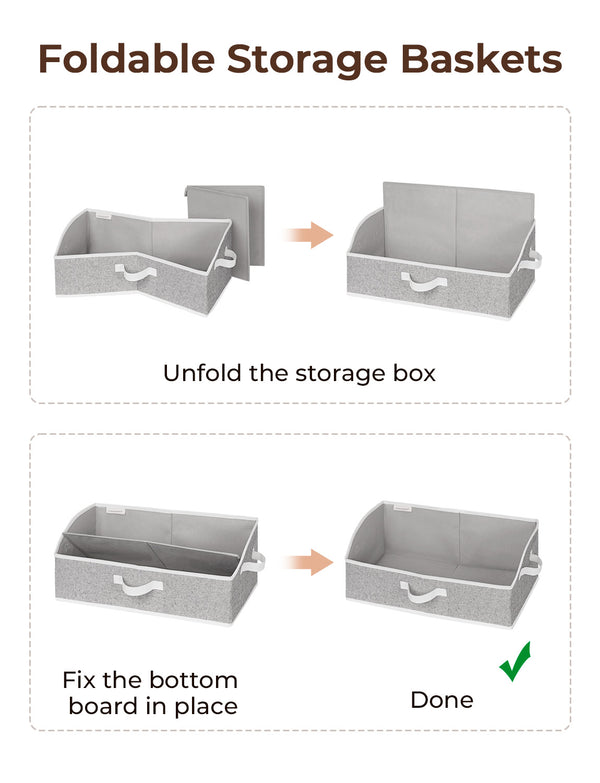 Foldable Storage Baskets

Unfold the storage box

Fix the bottom board in place

Done