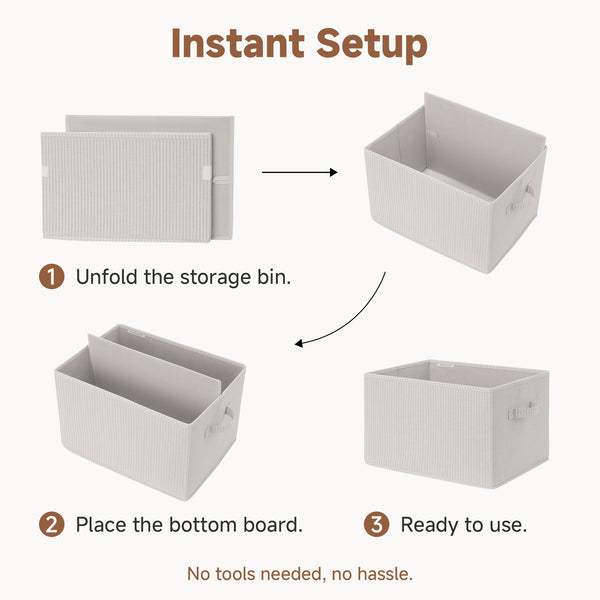 Instant Setup

1 Unfold the storage bin.

2 Place the bottom board.

3 Ready to use.

No tools needed, no hassle.