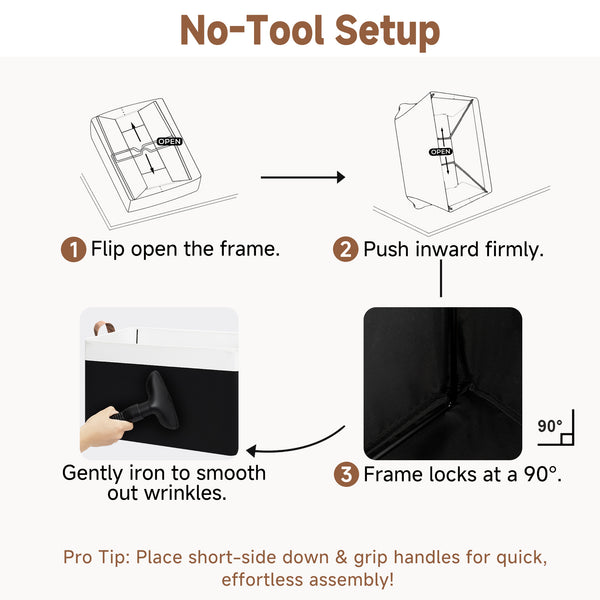 No-Tool Setup

OPEN

OPEN

1 Flip open the frame.

2 Push inward firmly.

90°

Gently iron to smooth out wrinkles.

3 Frame locks at a 90°.

Pro Tip: Place short-side down & grip handles for quick, effortless assembly!