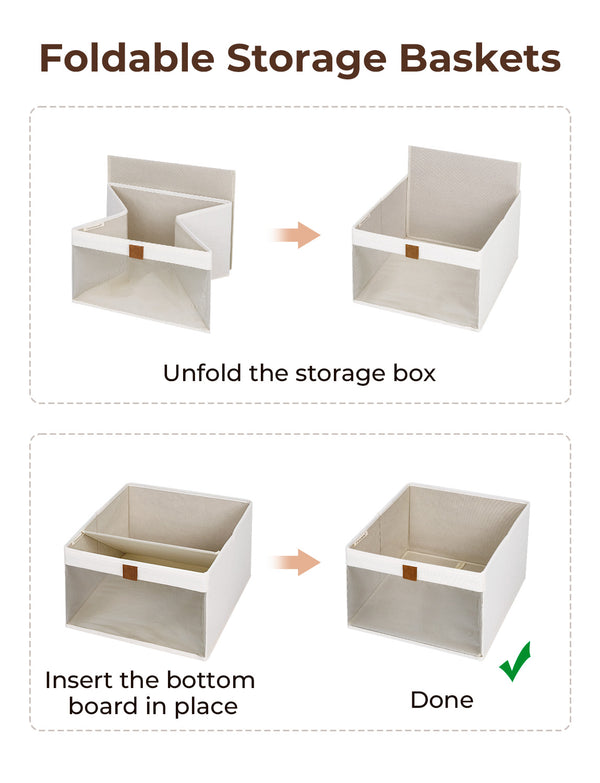 Foldable Storage Baskets

Unfold the storage box

Insert the bottom board in place

Done