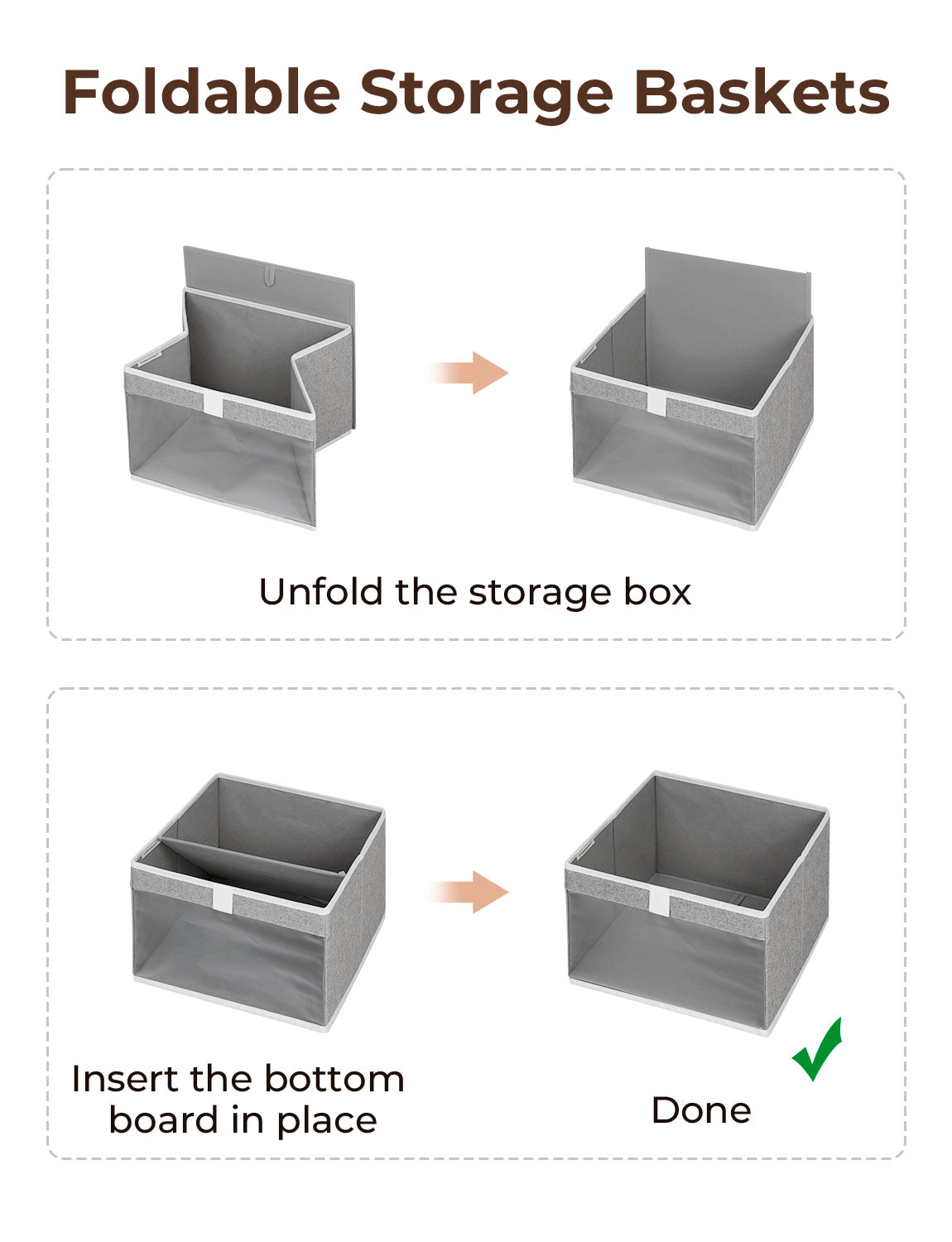 Foldable Storage Baskets

Unfold the storage box

Insert the bottom board in place

Done