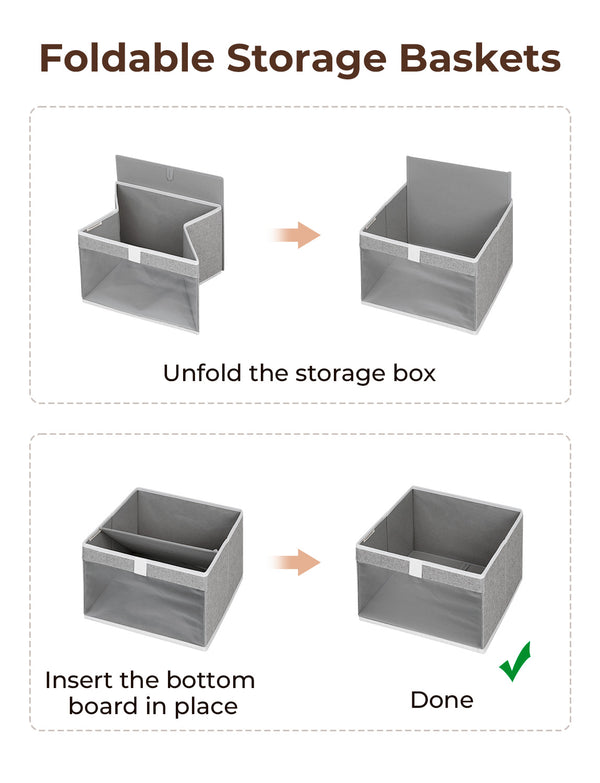 Foldable Storage Baskets

Unfold the storage box

Insert the bottom board in place

Done