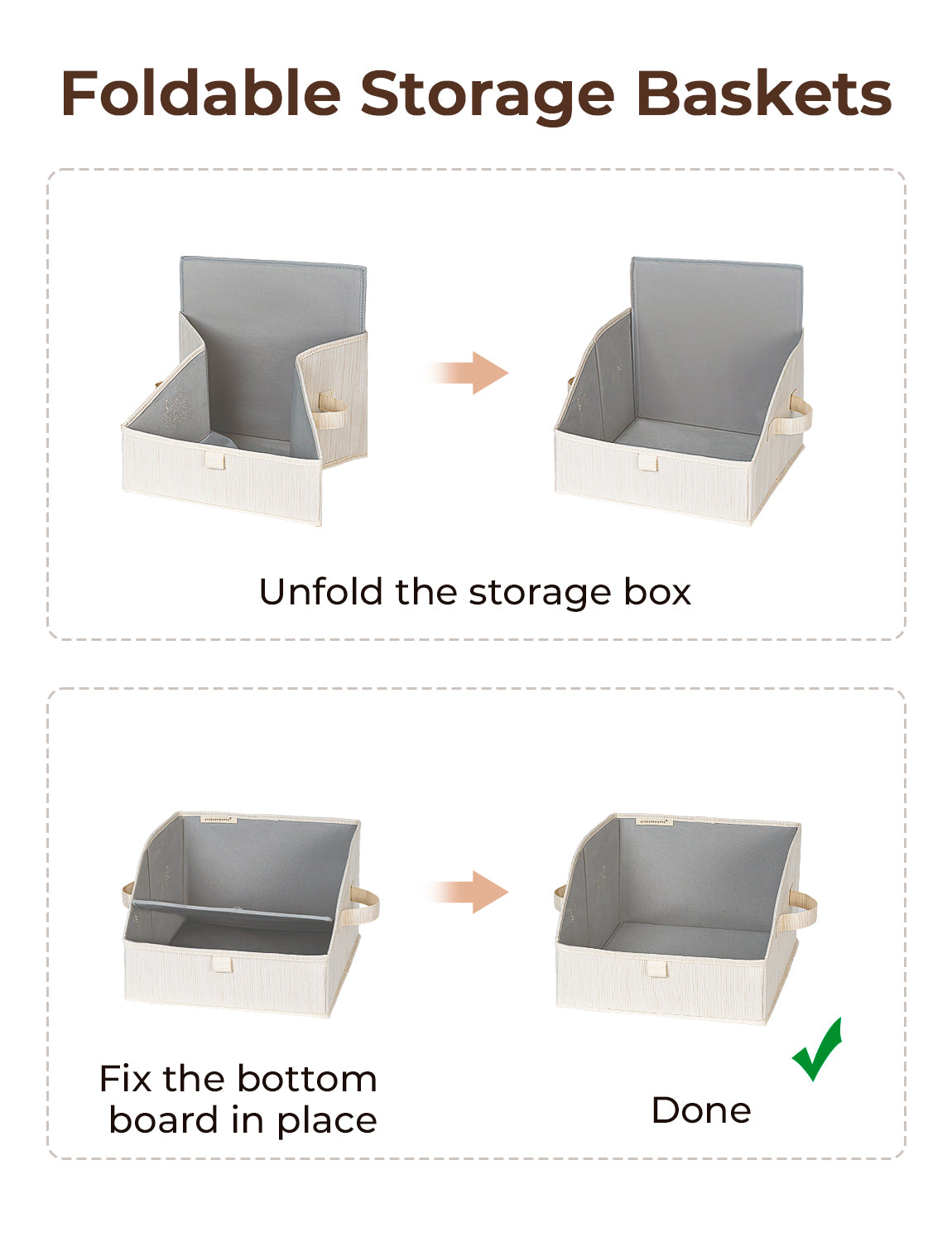 Foldable Storage Baskets

Unfold the storage box

Fix the bottom board in place

Done