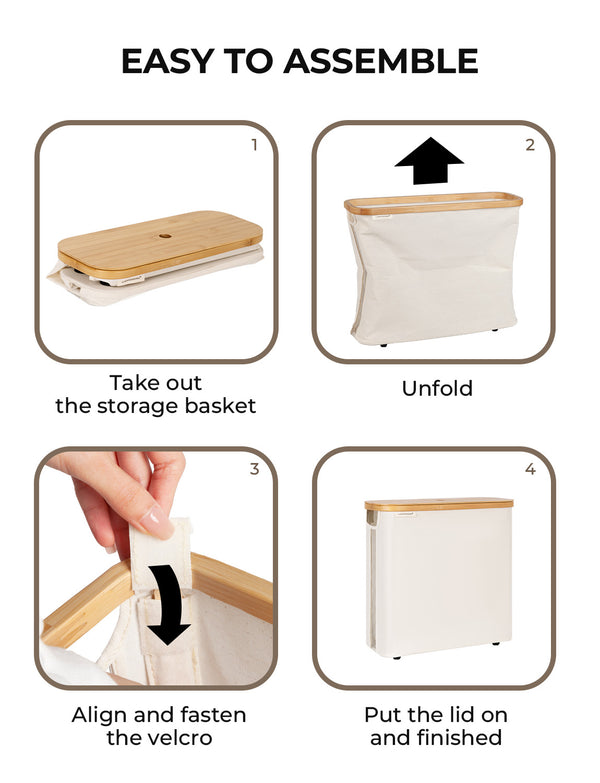 EASY TO ASSEMBLE

1

Take out the storage basket

2

Unfold

3

Align and fasten the velcro

4

Put the lid on and finished