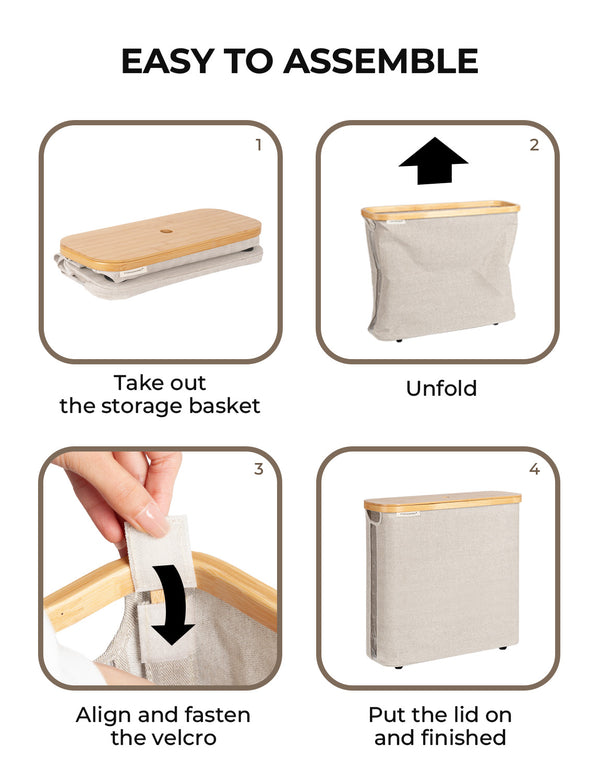 EASY TO ASSEMBLE

1

Take out the storage basket

2

Unfold

3

Align and fasten the velcro

4

Put the lid on and finished