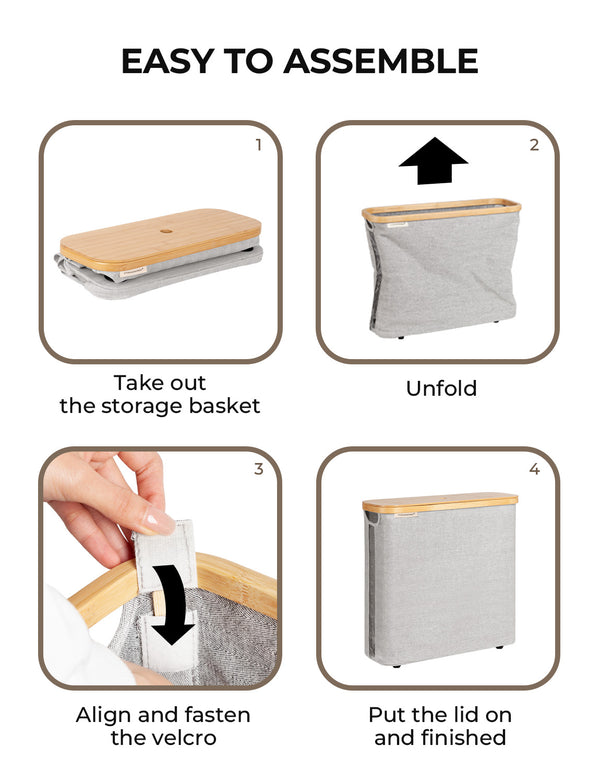 EASY TO ASSEMBLE

1

Take out the storage basket

2

Unfold

3

Align and fasten the velcro

4

Put the lid on and finished