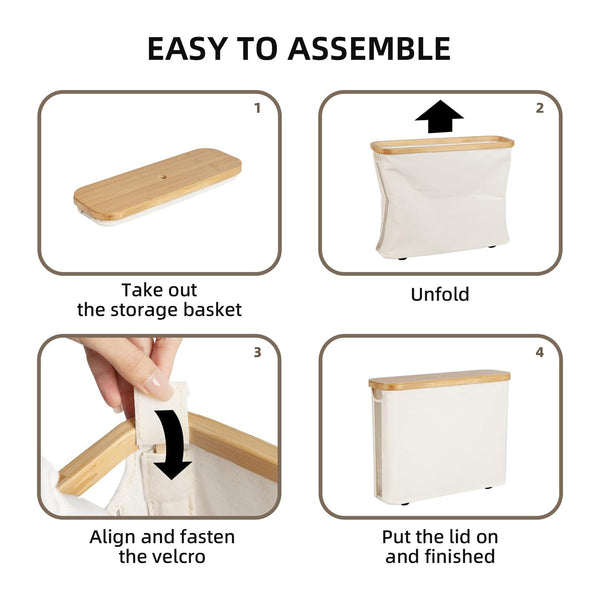 EASY TO ASSEMBLE

1

Take out the storage basket

2

Unfold

3

Align and fasten the velcro

4

Put the lid on and finished