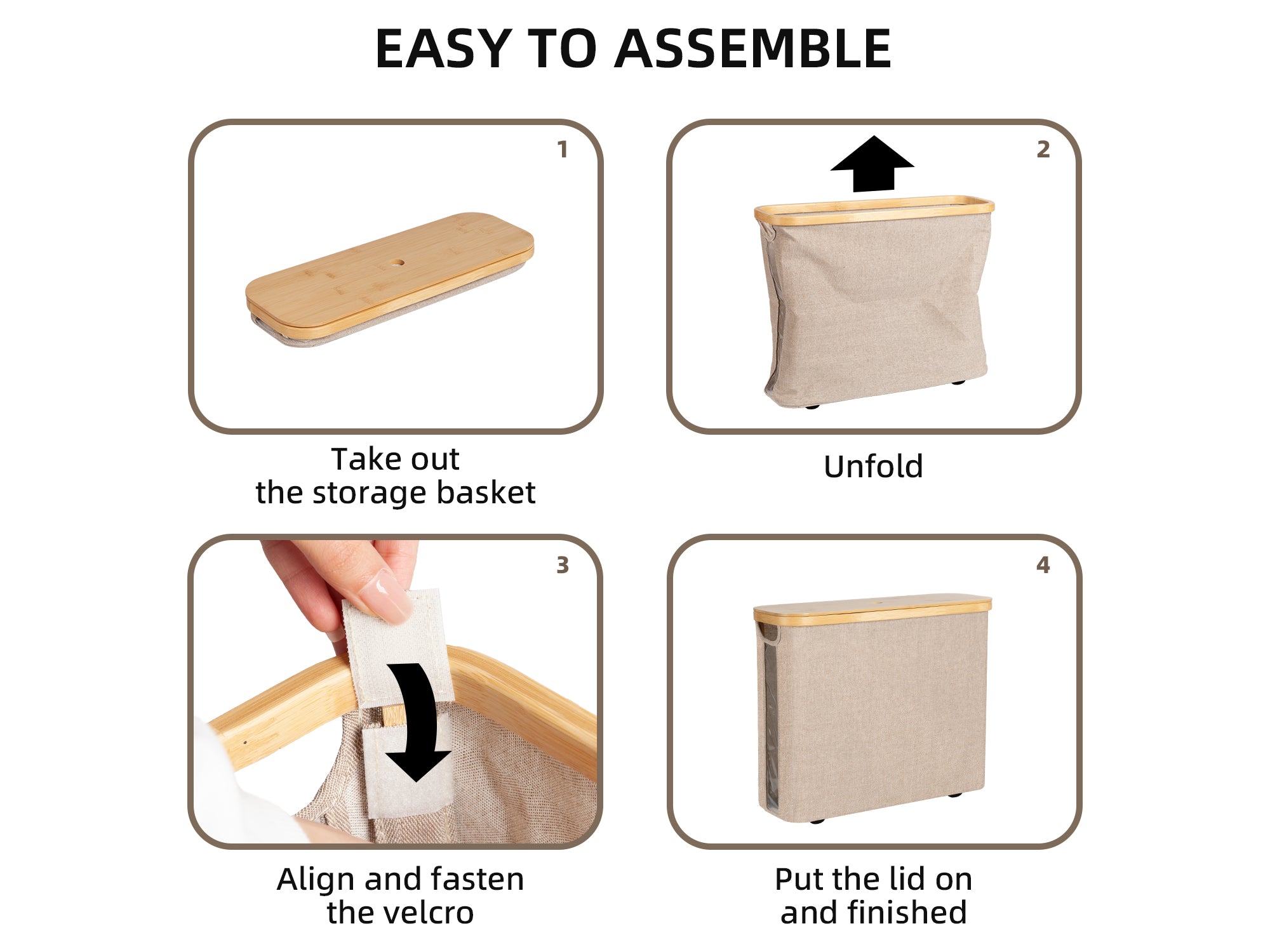 EASY TO ASSEMBLE

1

Take out the storage basket

2

Unfold

3

Align and fasten the velcro

4

Put the lid on and finished