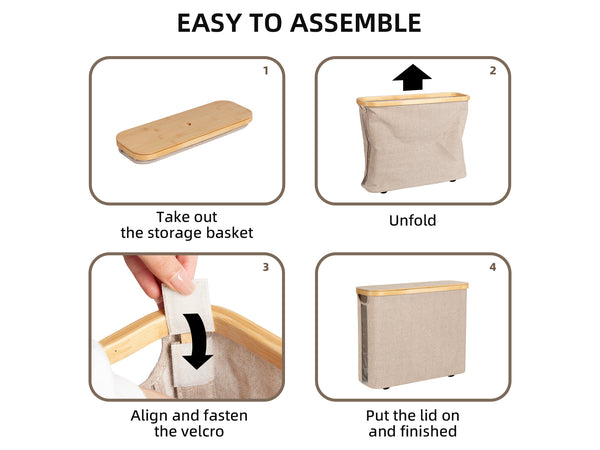 EASY TO ASSEMBLE

1

Take out the storage basket

2

Unfold

3

Align and fasten the velcro

4

Put the lid on and finished