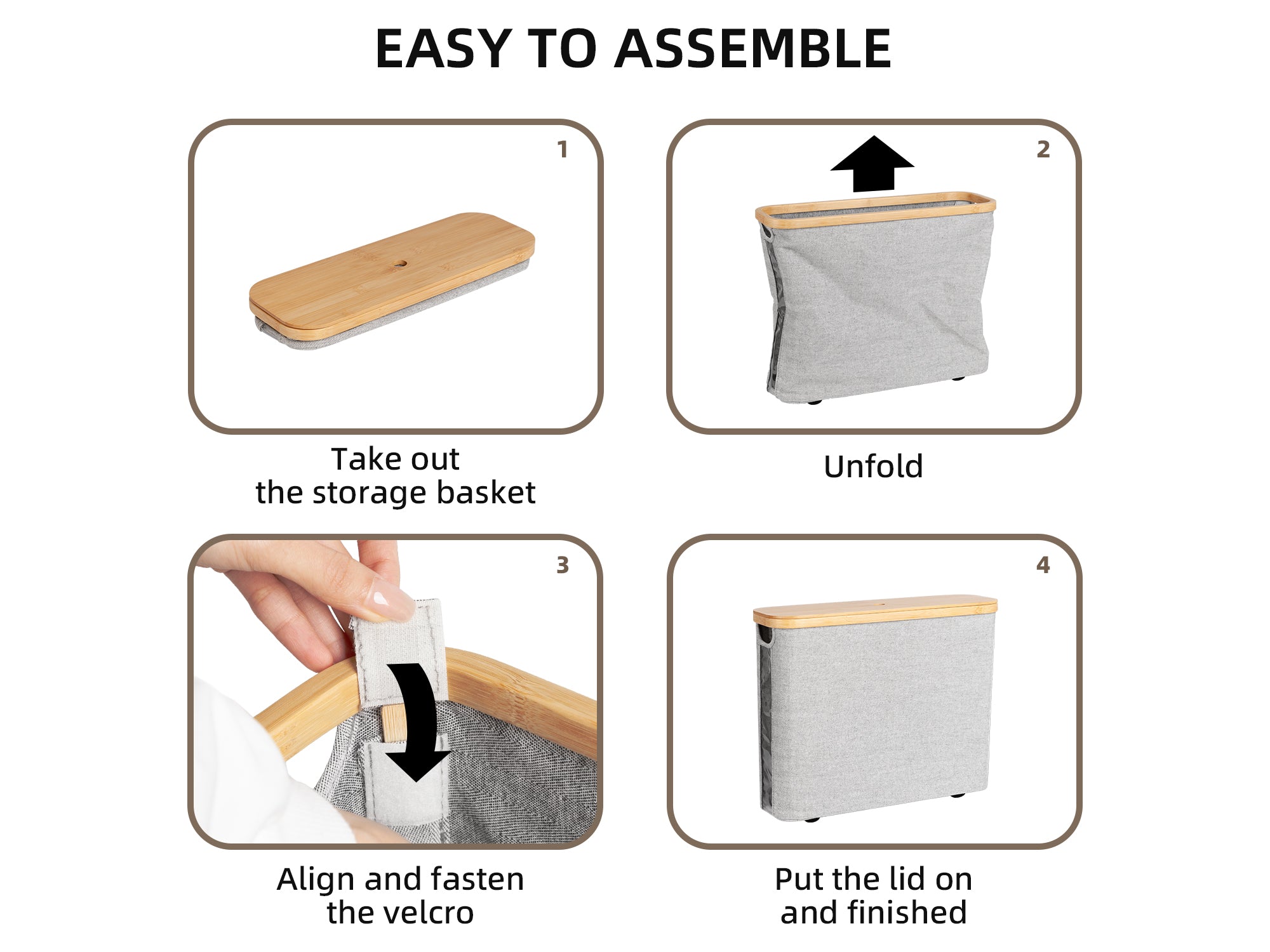 EASY TO ASSEMBLE

1

Take out the storage basket

2

Unfold

3

Align and fasten the velcro

4

Put the lid on and finished