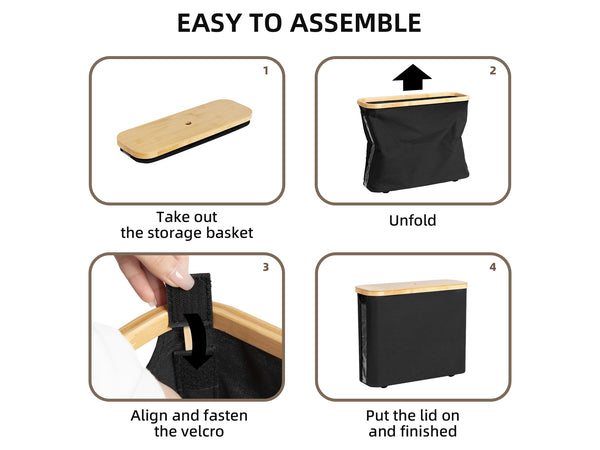 EASY TO ASSEMBLE

1

Take out the storage basket

2

Unfold

3

Align and fasten the velcro

4

Put the lid on and finished