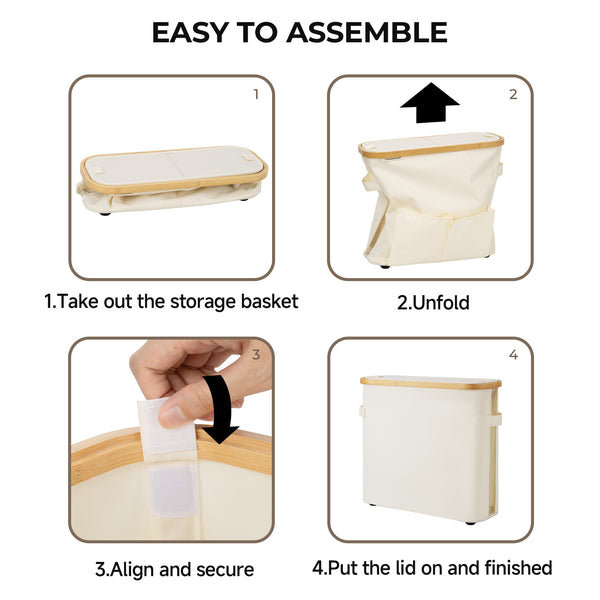 EASY TO ASSEMBLE

1

1.Take out the storage basket

2

2.Unfold

3

3.Align and secure

4

4.Put the lid on and finished