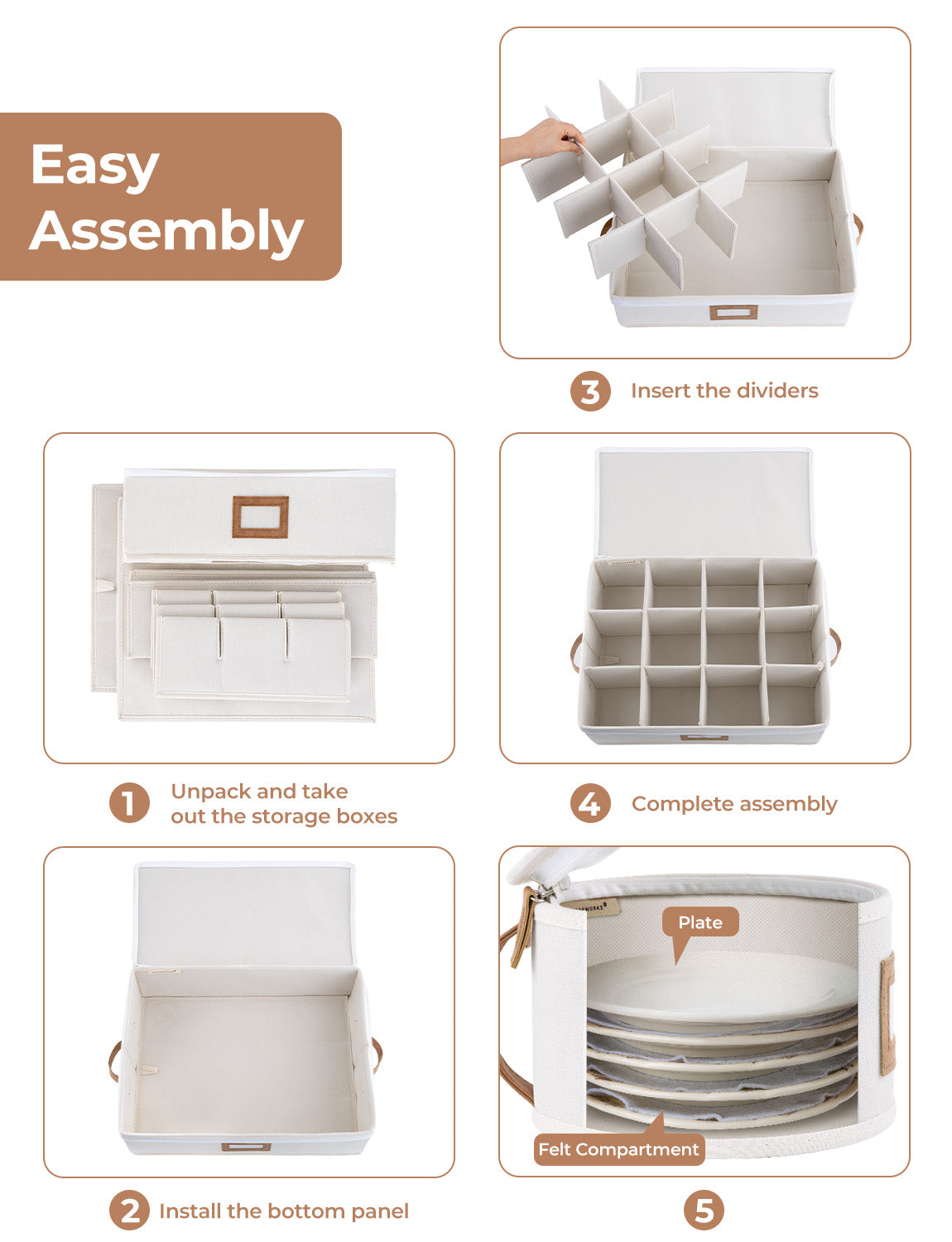 Easy Assembly

3 Insert the dividers

1 Unpack and take out the storage boxes

4 Complete assembly

Plate

Felt Compartment

2 Install the bottom panel

5