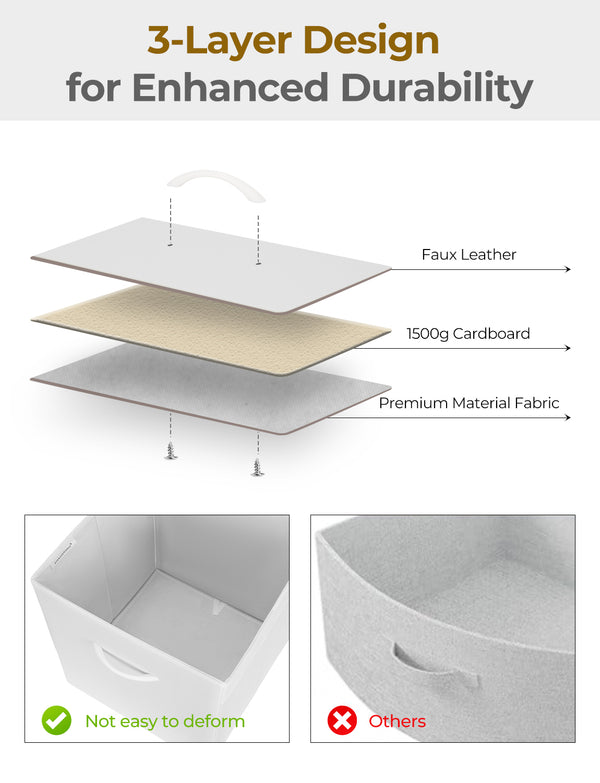 3-Layer Design
for Enhanced Durability

Faux Leather

1500g Cardboard

Premium Material Fabric

Not easy to deform

Others