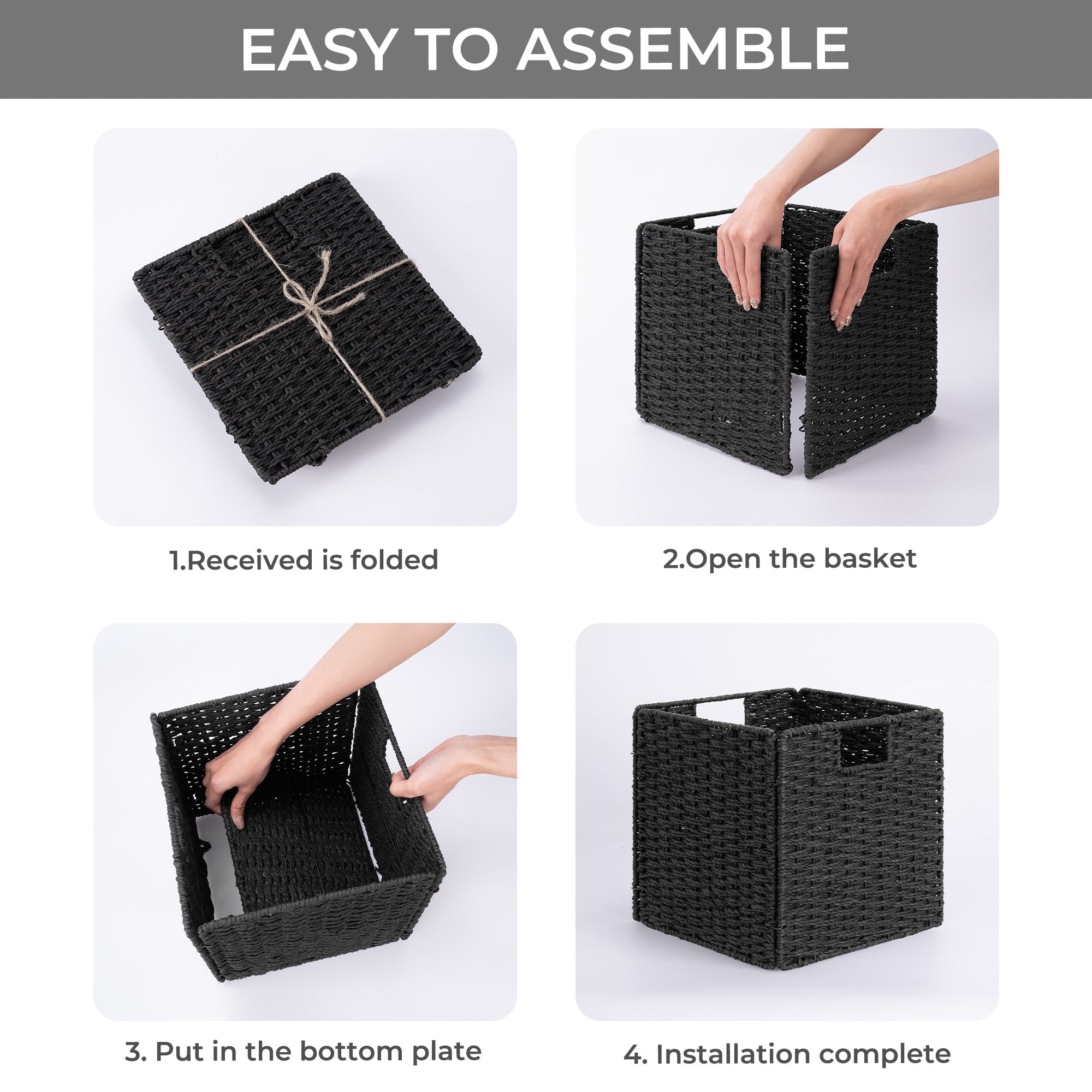 EASY TO ASSEMBLE

1.Received is folded

2.Open the basket

3. Put in the bottom plate

4. Installation complete