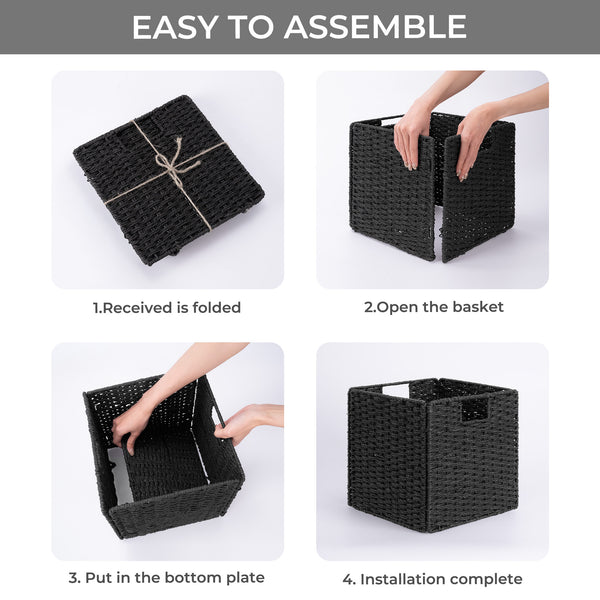 EASY TO ASSEMBLE

1.Received is folded

2.Open the basket

3. Put in the bottom plate

4. Installation complete