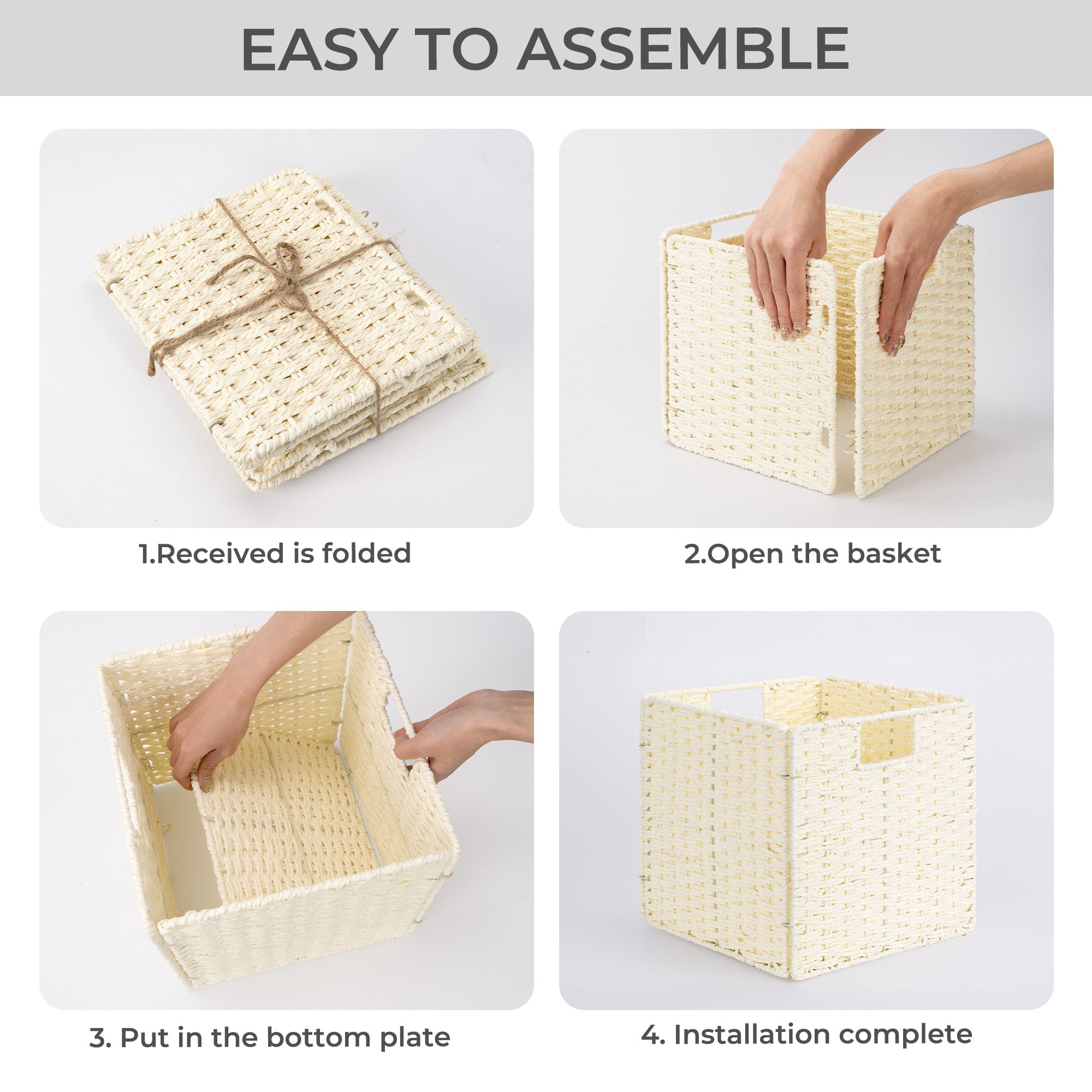 EASY TO ASSEMBLE

1.Received is folded

2.Open the basket

3. Put in the bottom plate

4. Installation complete