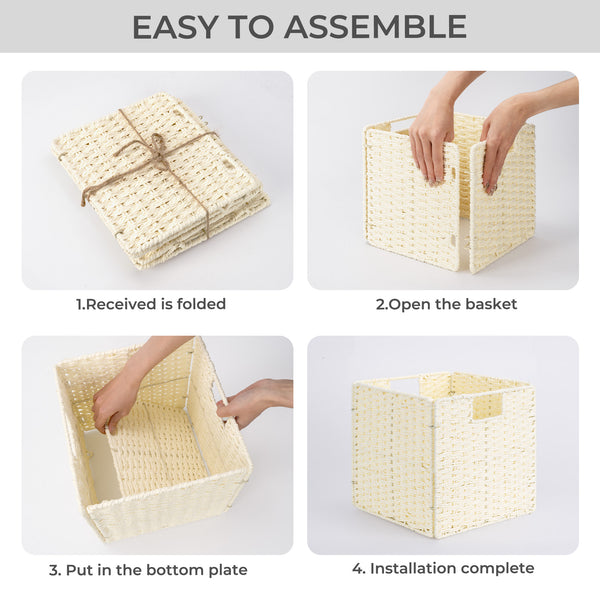 EASY TO ASSEMBLE

1.Received is folded

2.Open the basket

3. Put in the bottom plate

4. Installation complete