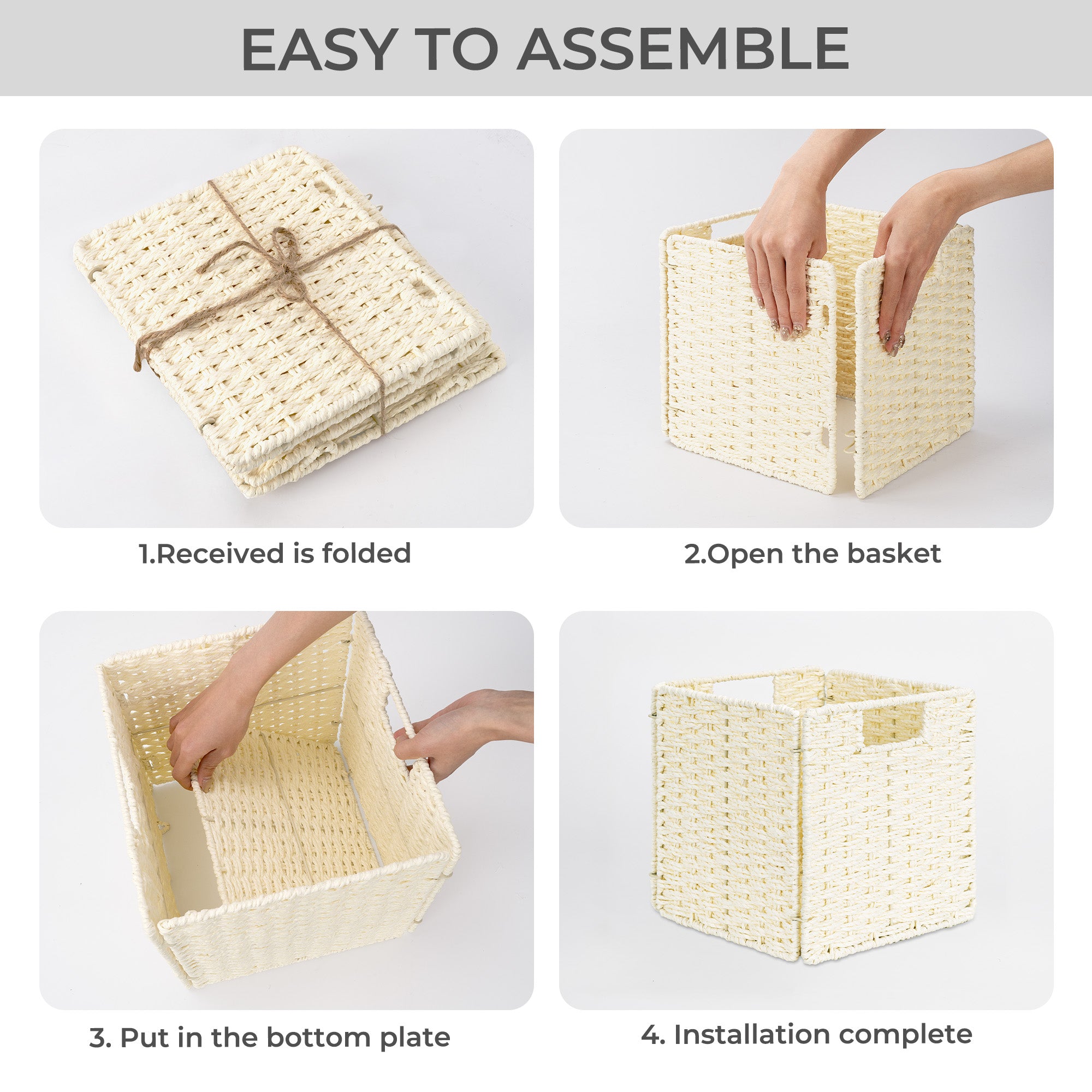 EASY TO ASSEMBLE

1.Received is folded

2.Open the basket

3. Put in the bottom plate

4. Installation complete