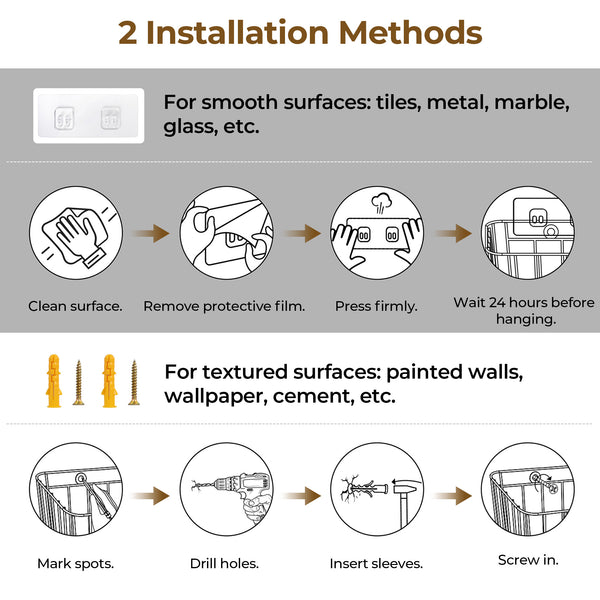 2 Installation Methods

For smooth surfaces: tiles, metal, marble, glass, etc.

Clean surface.

Remove protective film.

Press firmly.

Wait 24 hours before hanging.

For textured surfaces: painted walls, wallpaper, cement, etc.

Mark spots.

Drill holes.

Insert sleeves.

Screw in.