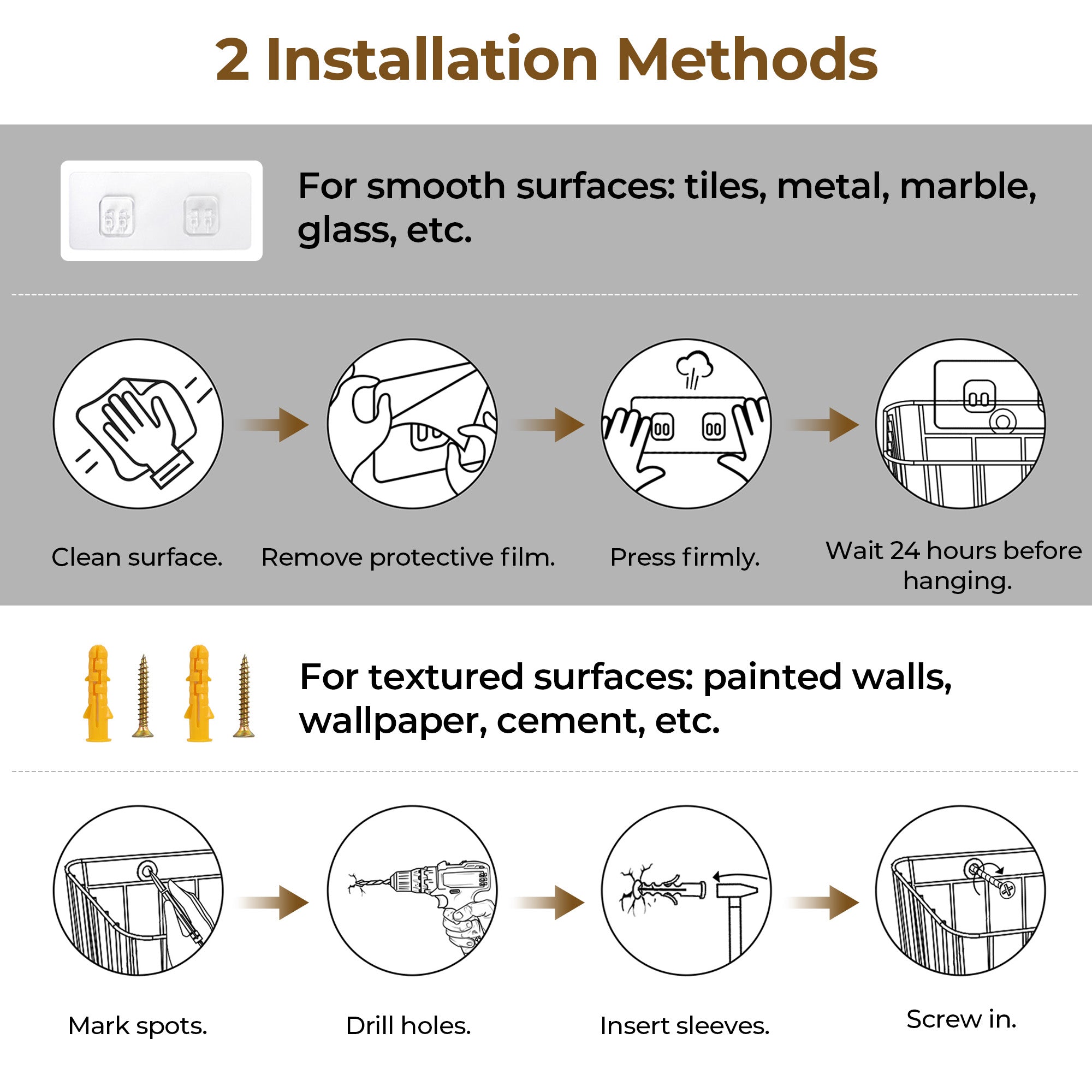 2 Installation Methods

For smooth surfaces: tiles, metal, marble, glass, etc.

Clean surface.

Remove protective film.

Press firmly.

Wait 24 hours before hanging.

For textured surfaces: painted walls, wallpaper, cement, etc.

Mark spots.

Drill holes.

Insert sleeves.

Screw in.