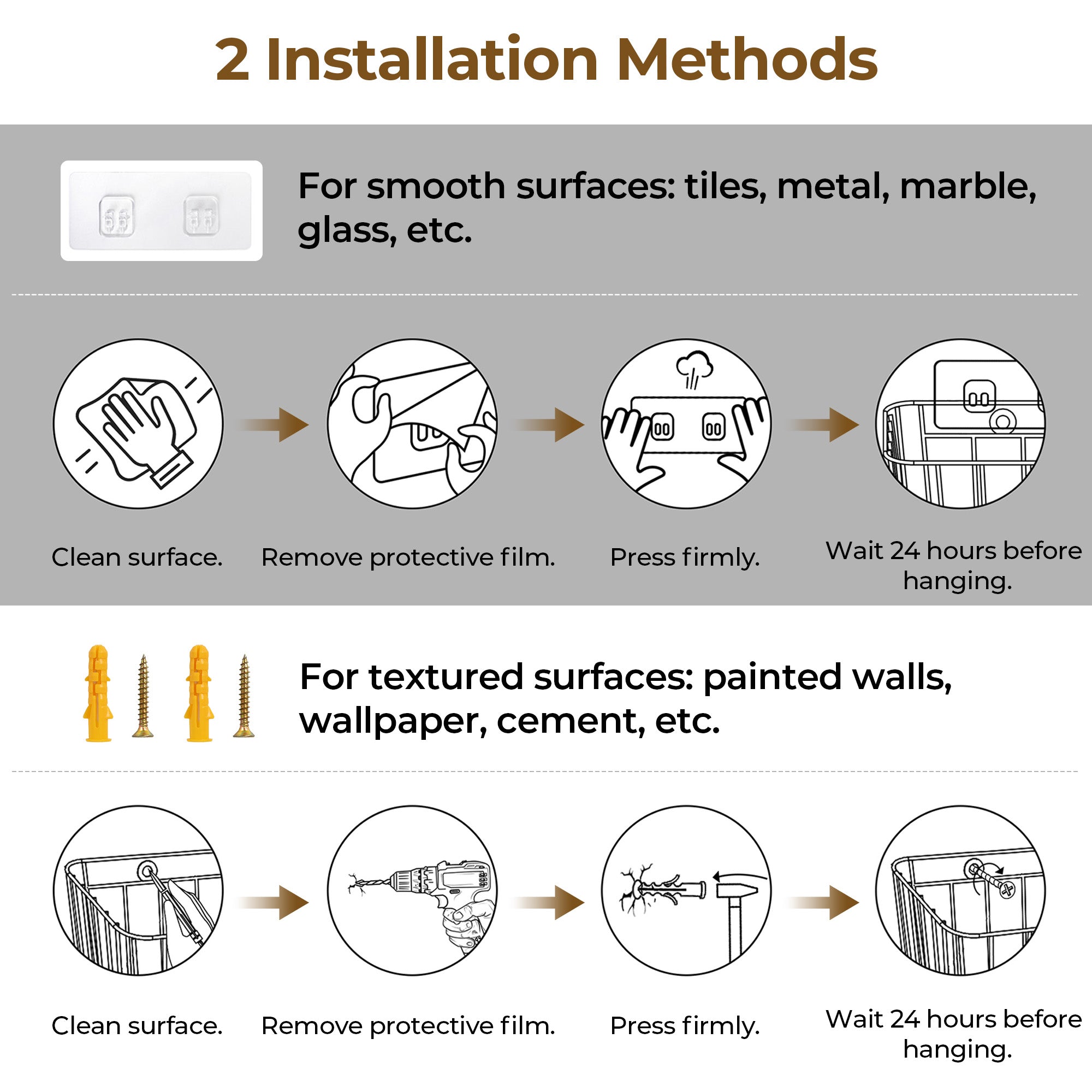 2 Installation Methods

For smooth surfaces: tiles, metal, marble, glass, etc.

Clean surface.

Remove protective film.

Press firmly.

Wait 24 hours before hanging.

For textured surfaces: painted walls, wallpaper, cement, etc.

Clean surface.

Remove protective film.

Press firmly.

Wait 24 hours before hanging.