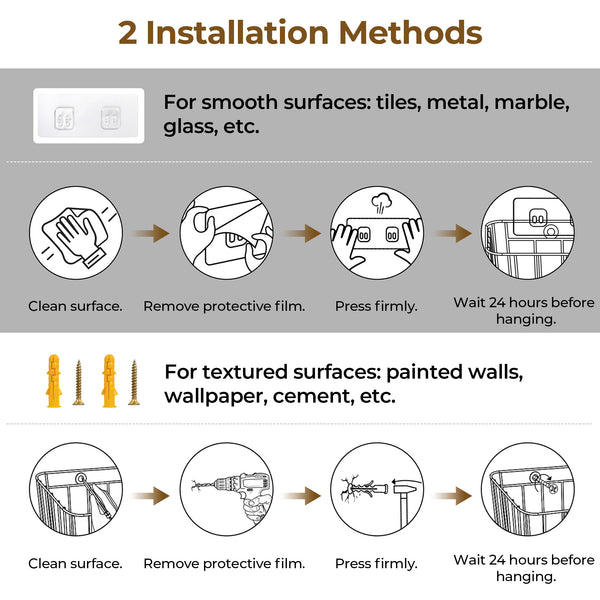 2 Installation Methods

For smooth surfaces: tiles, metal, marble, glass, etc.

Clean surface.

Remove protective film.

Press firmly.

Wait 24 hours before hanging.

For textured surfaces: painted walls, wallpaper, cement, etc.

Clean surface.

Remove protective film.

Press firmly.

Wait 24 hours before hanging.