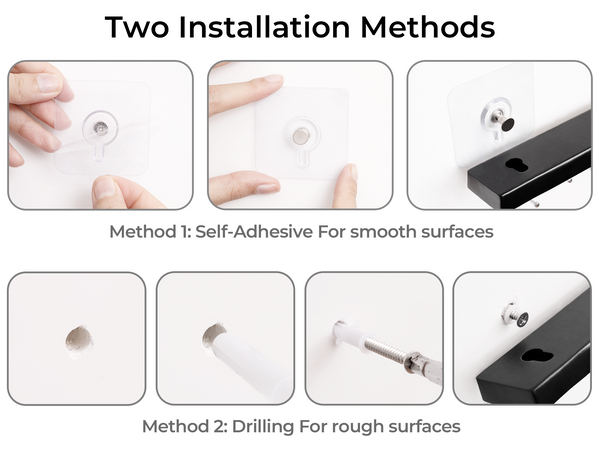 Two Installation Methods

Method 1: Self-Adhesive For smooth surfaces

Method 2: Drilling For rough surfaces