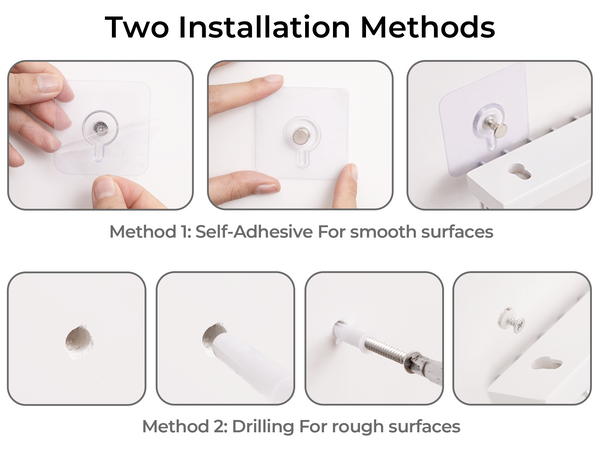 Two Installation Methods

Method 1: Self-Adhesive For smooth surfaces

Method 2: Drilling For rough surfaces