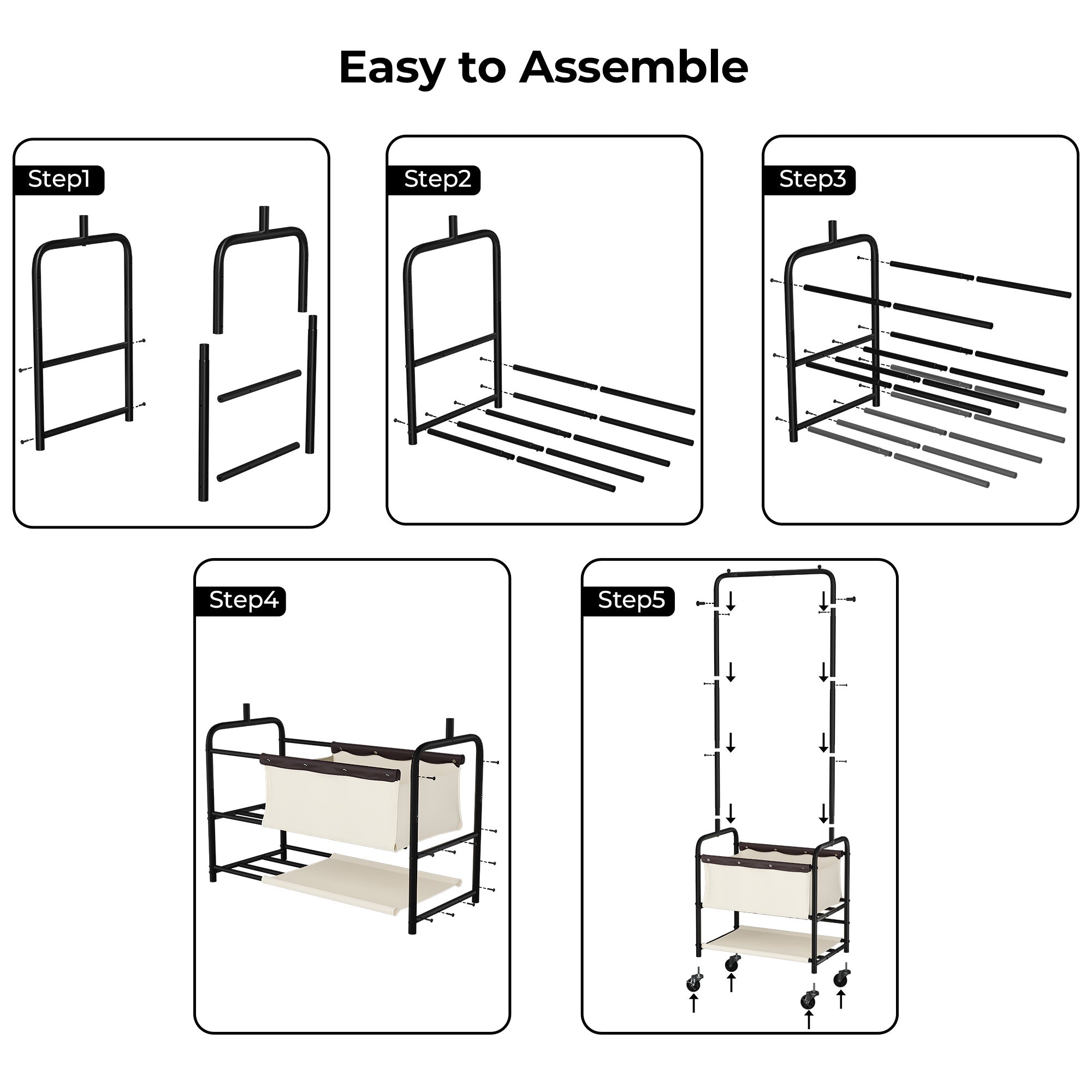 Easy to Assemble

Step1

Step2

Step3

Step4

Step5