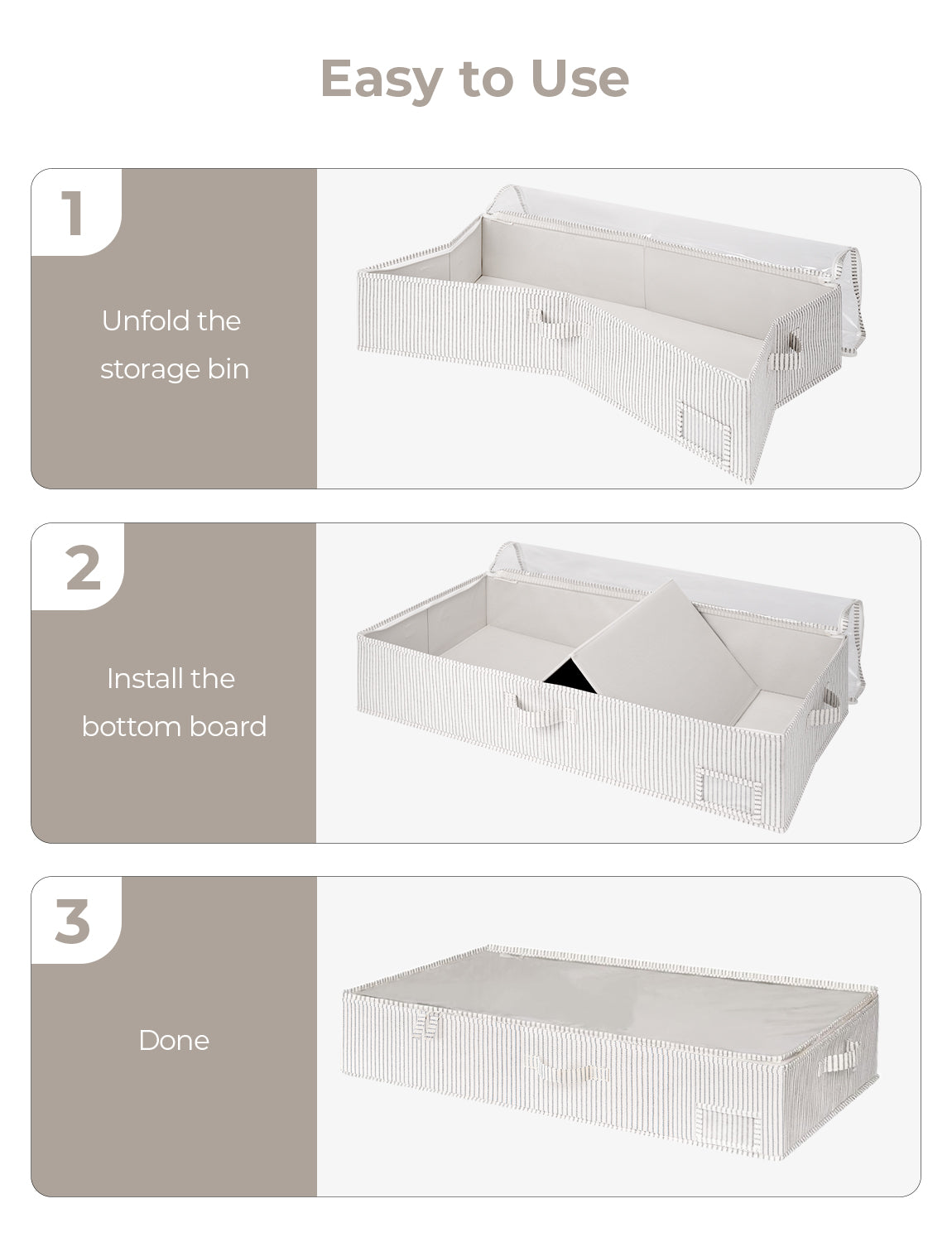 Easy to Use

1

Unfold the storage bin

2

Install the bottom board

3

Done