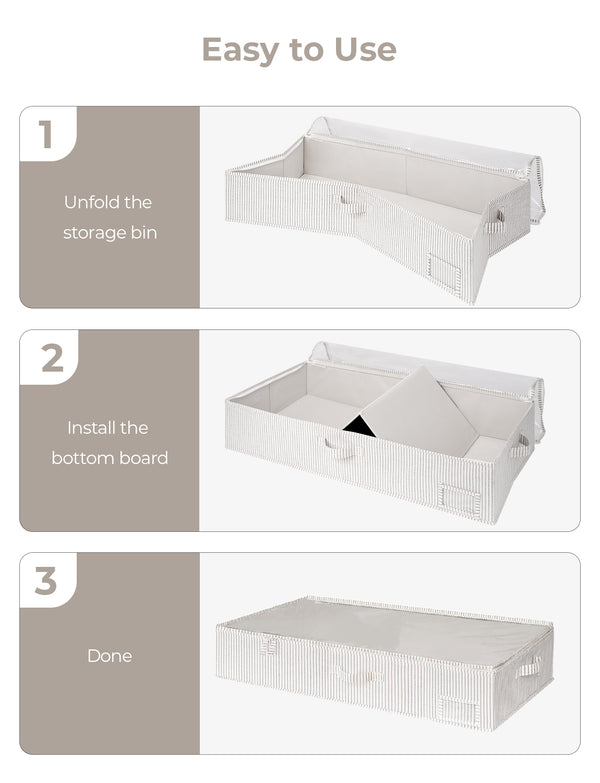 Easy to Use

1

Unfold the storage bin

2

Install the bottom board

3

Done