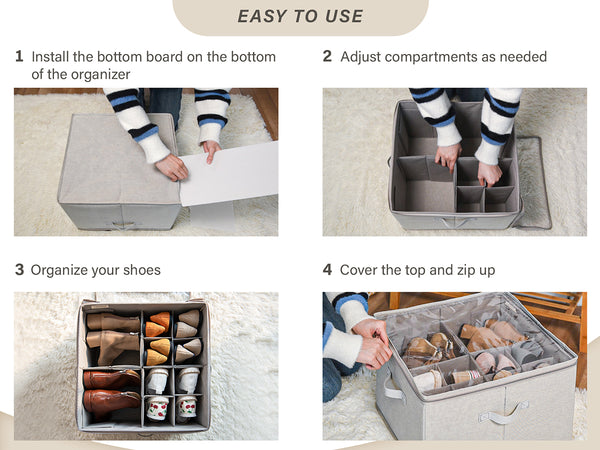 EASY TO USE

1 Install the bottom board on the bottom of the organizer

2 Adjust compartments as needed

3 Organize your shoes

4 Cover the top and zip up