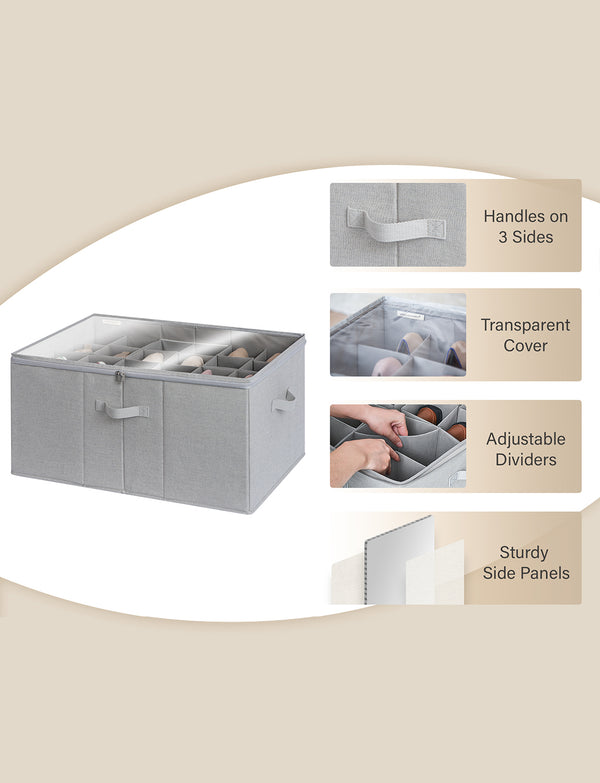 Handles on
3 Sides

Transparent
Cover

Adjustable
Dividers

Sturdy
Side Panels