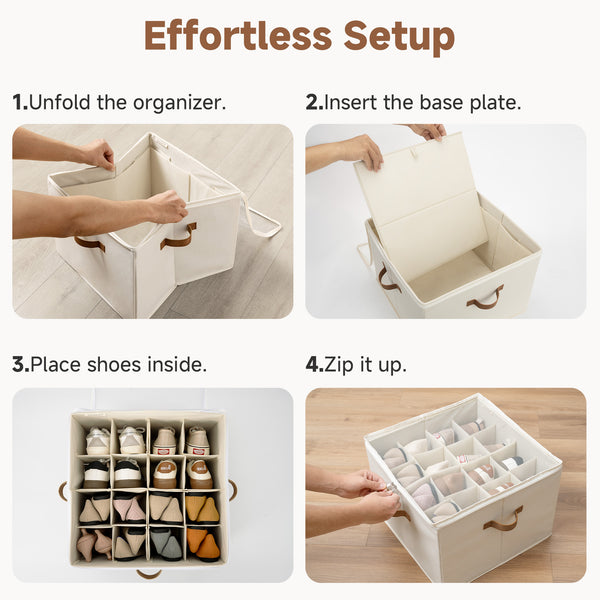 Effortless Setup

1.Unfold the organizer.

2.Insert the base plate.

3.Place shoes inside.

4.Zip it up.