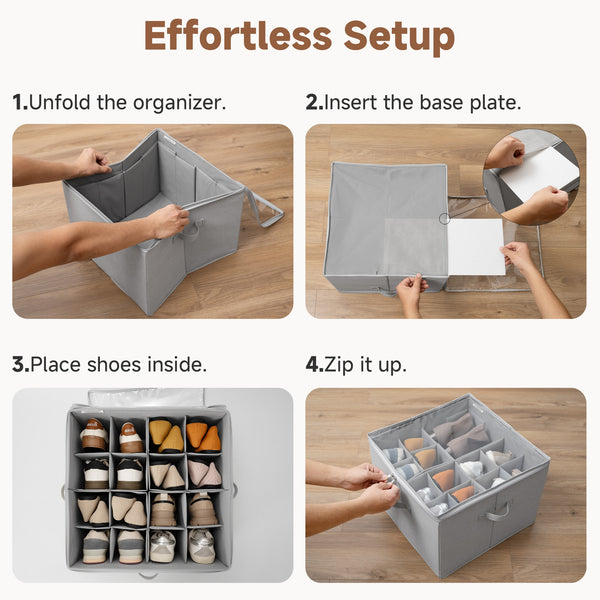 Effortless Setup

1.Unfold the organizer.

2.Insert the base plate.

3.Place shoes inside.

4.Zip it up.