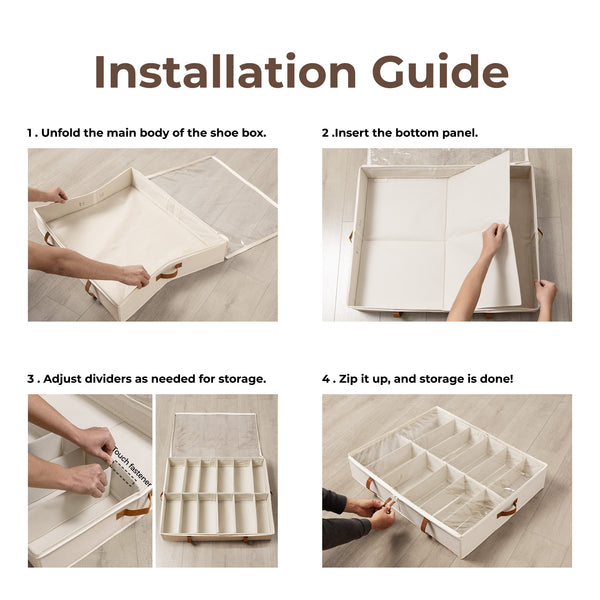 Installation Guide

1 . Unfold the main body of the shoe box.

2 .Insert the bottom panel.

3 . Adjust dividers as needed for storage.

Touch fastener

4 . Zip it up, and storage is done!