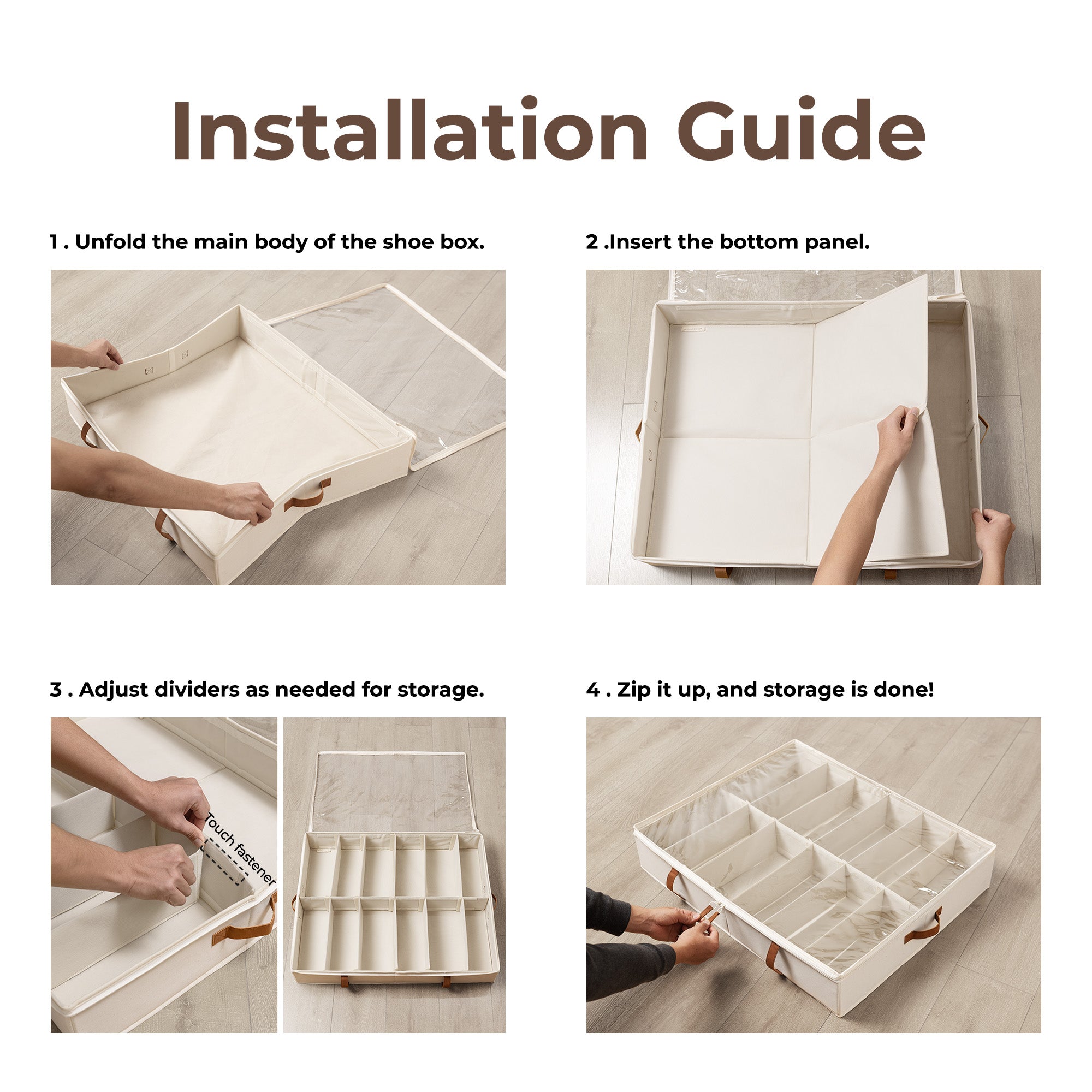 Installation Guide

1 . Unfold the main body of the shoe box.

2 .Insert the bottom panel.

3 . Adjust dividers as needed for storage.

Touch fastener

4 . Zip it up, and storage is done!