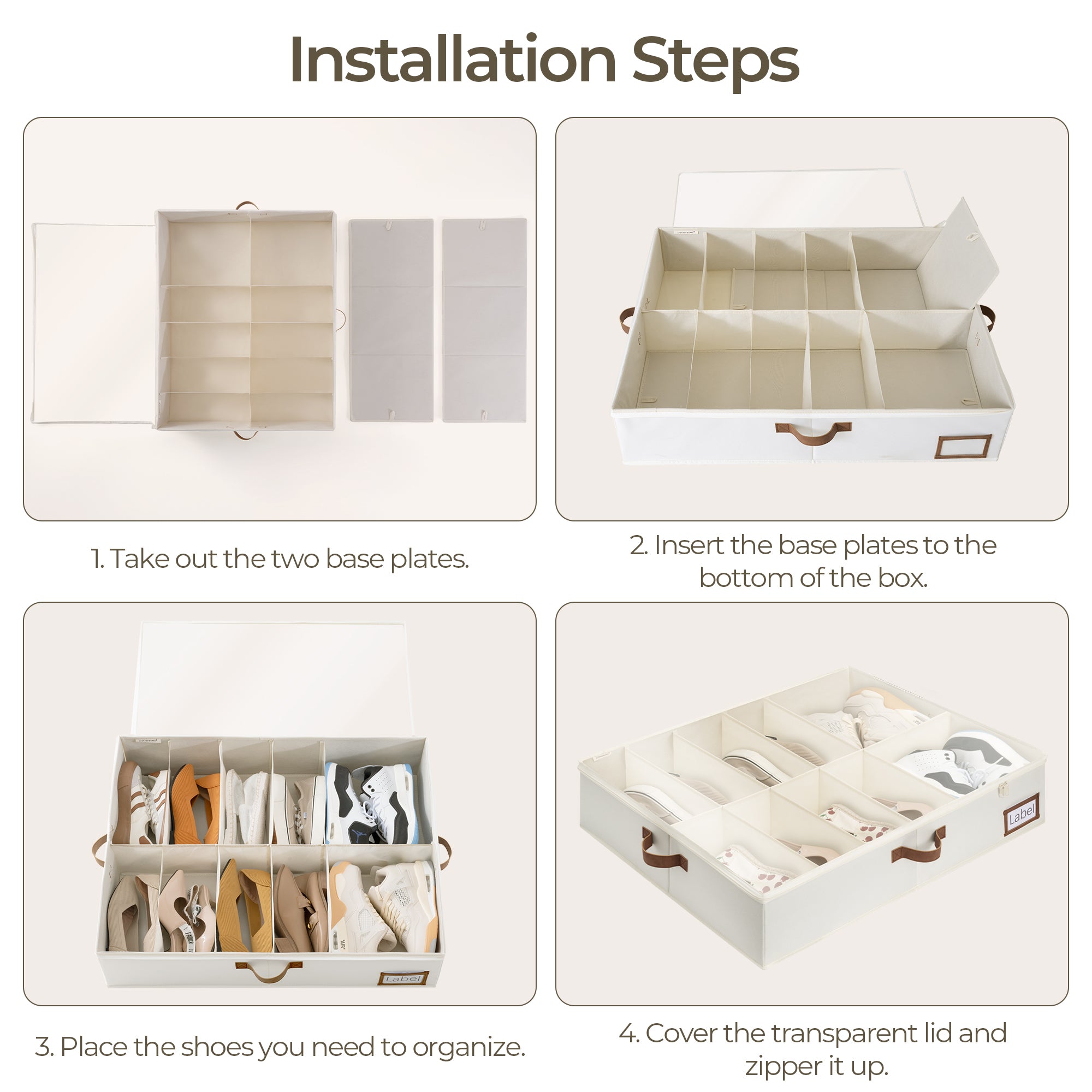 Installation Steps

1. Take out the two base plates.

2. Insert the base plates to the bottom of the box.

Label

3. Place the shoes you need to organize.

Label

4. Cover the transparent lid and zipper it up.