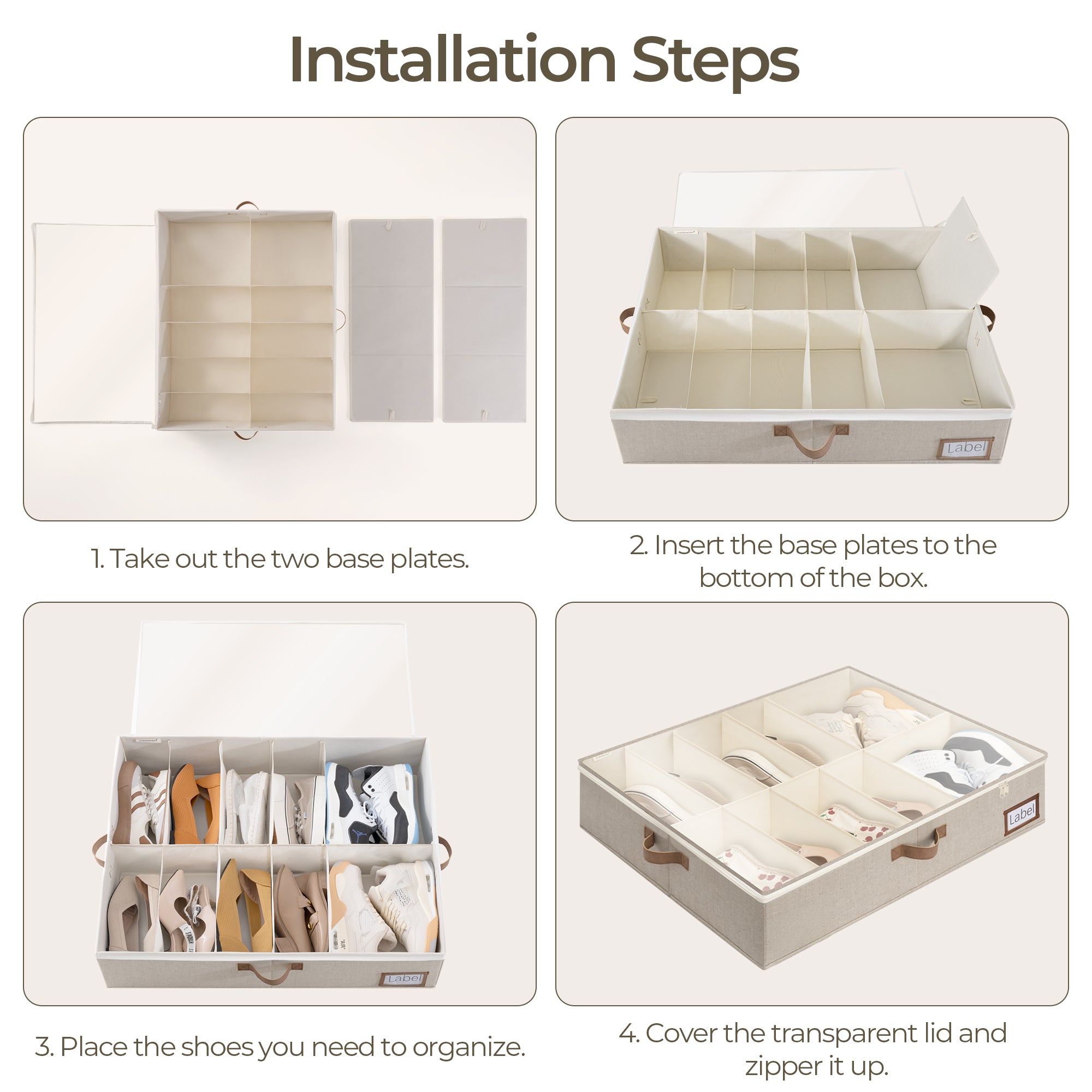 Installation Steps

Label

1. Take out the two base plates.

2. Insert the base plates to the bottom of the box.

Label

Label

3. Place the shoes you need to organize.

4. Cover the transparent lid and zipper it up.