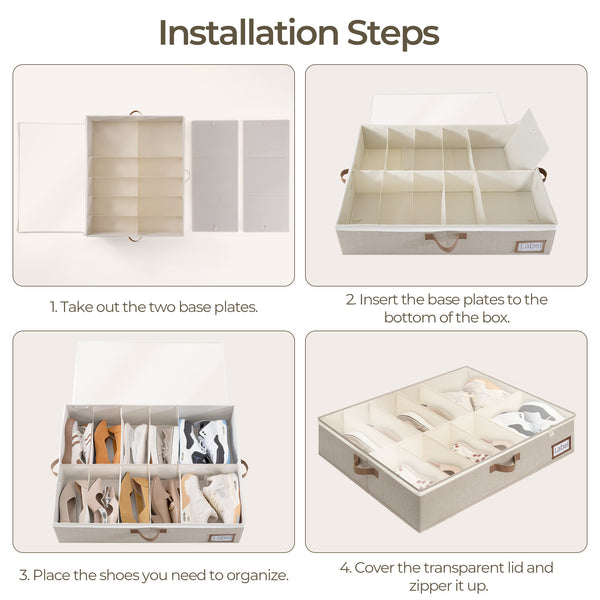 Installation Steps

Label

1. Take out the two base plates.

2. Insert the base plates to the bottom of the box.

Label

Label

3. Place the shoes you need to organize.

4. Cover the transparent lid and zipper it up.