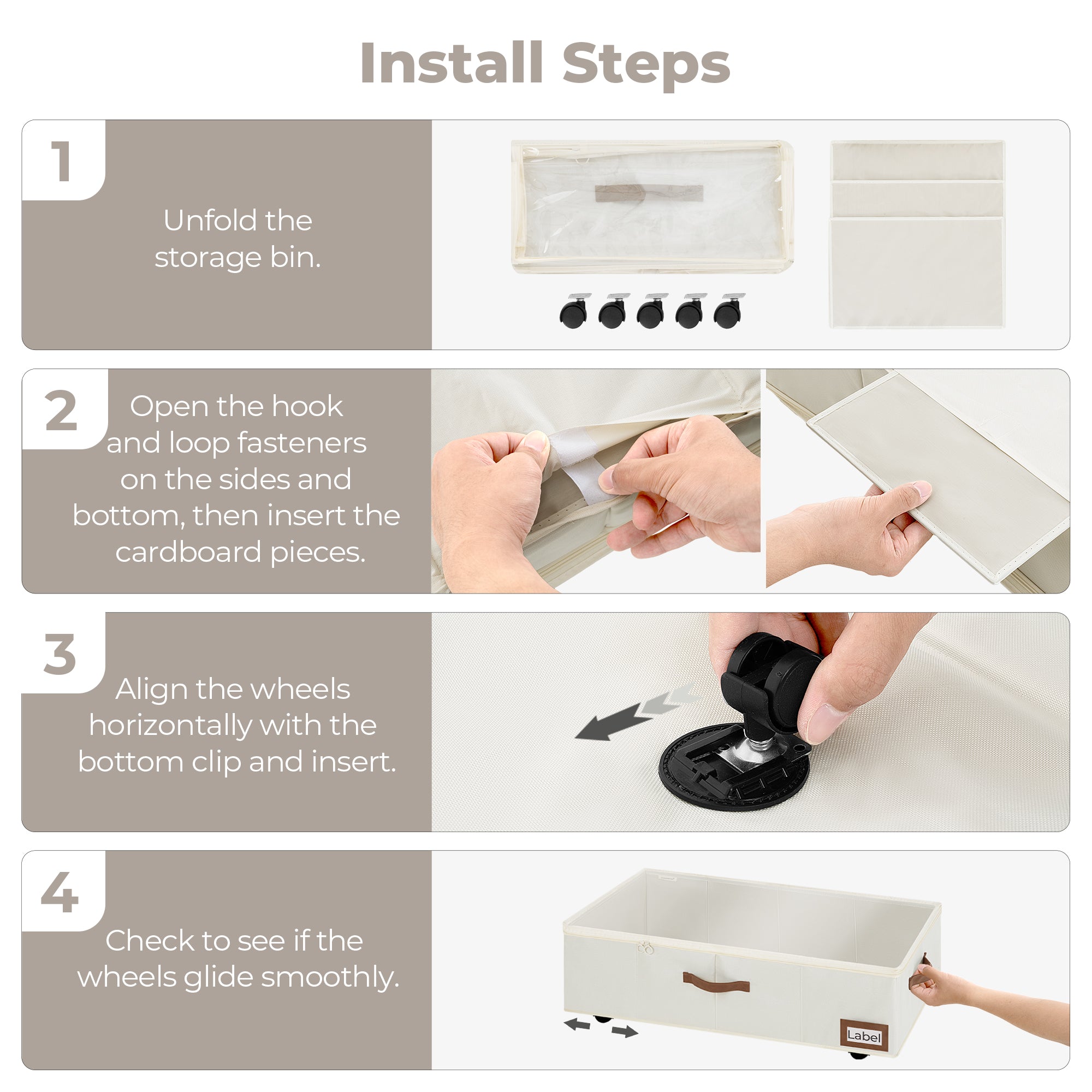 Install Steps

1

Unfold the storage bin.

2

Open the hook and loop fasteners on the sides and bottom, then insert the cardboard pieces.

3

Align the wheels horizontally with the bottom clip and insert.

4

Check to see if the wheels glide smoothly.

Label